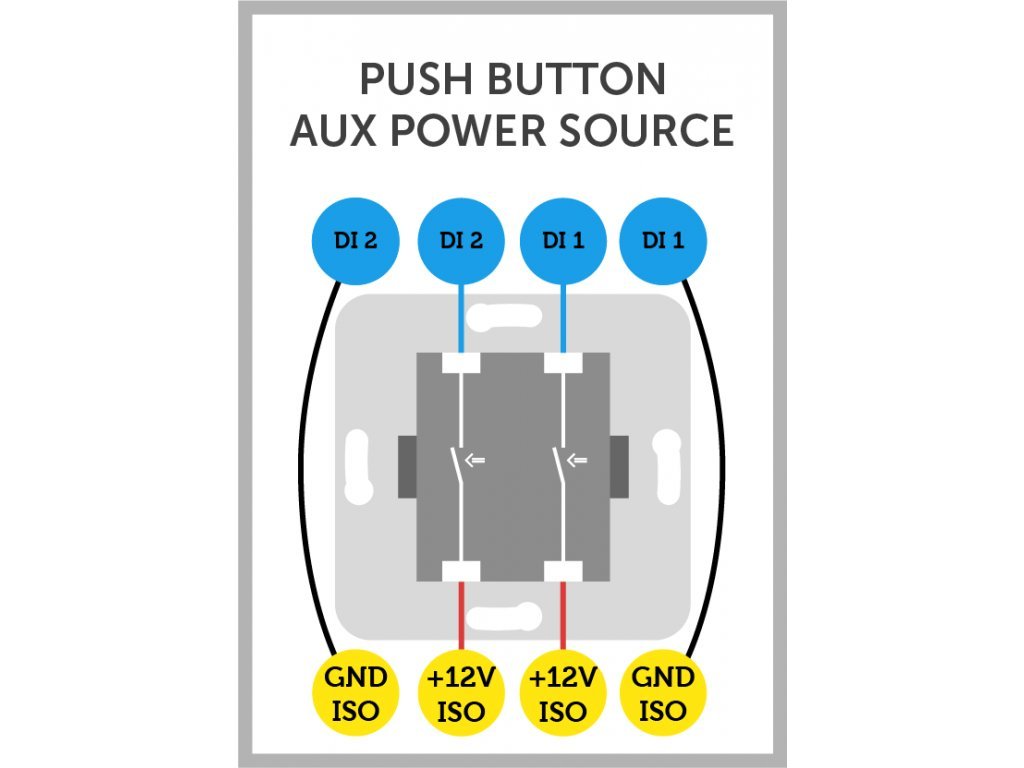 PUSH BUTTON
AUX POWER SOURCE

DI 2
DI 2
DI 1
DI 1

GND ISO
+12V ISO
+12V ISO
GND ISO