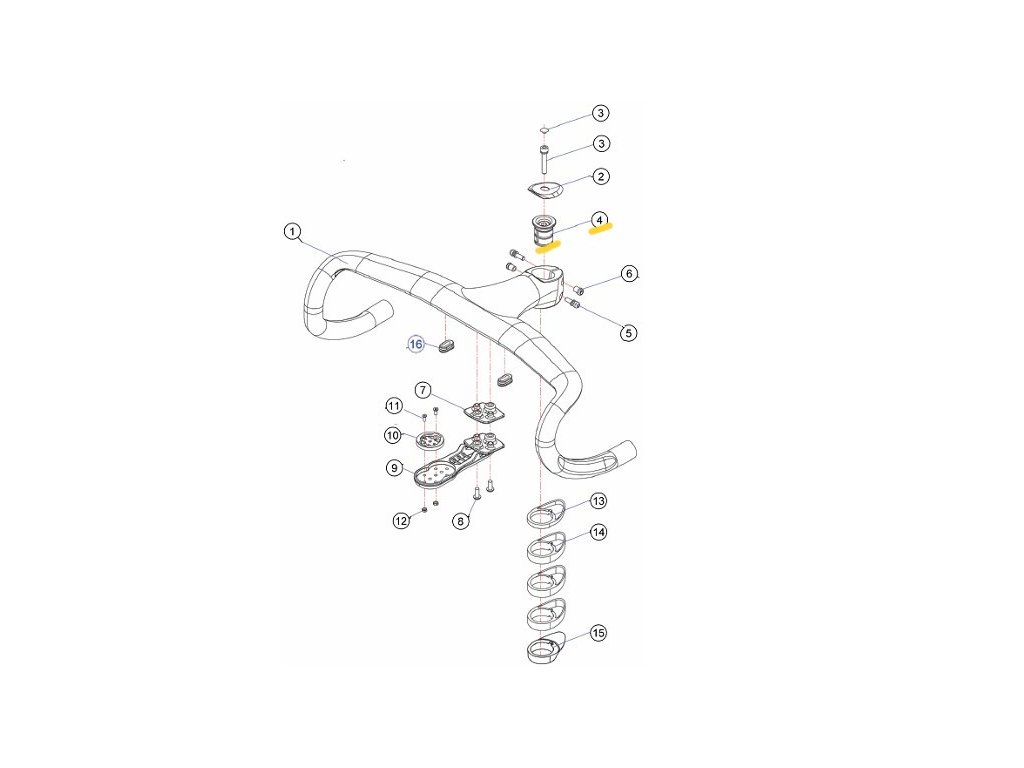 3
3
2
4
1
6
5
16
7
11
10
9
12
8
13
14
15