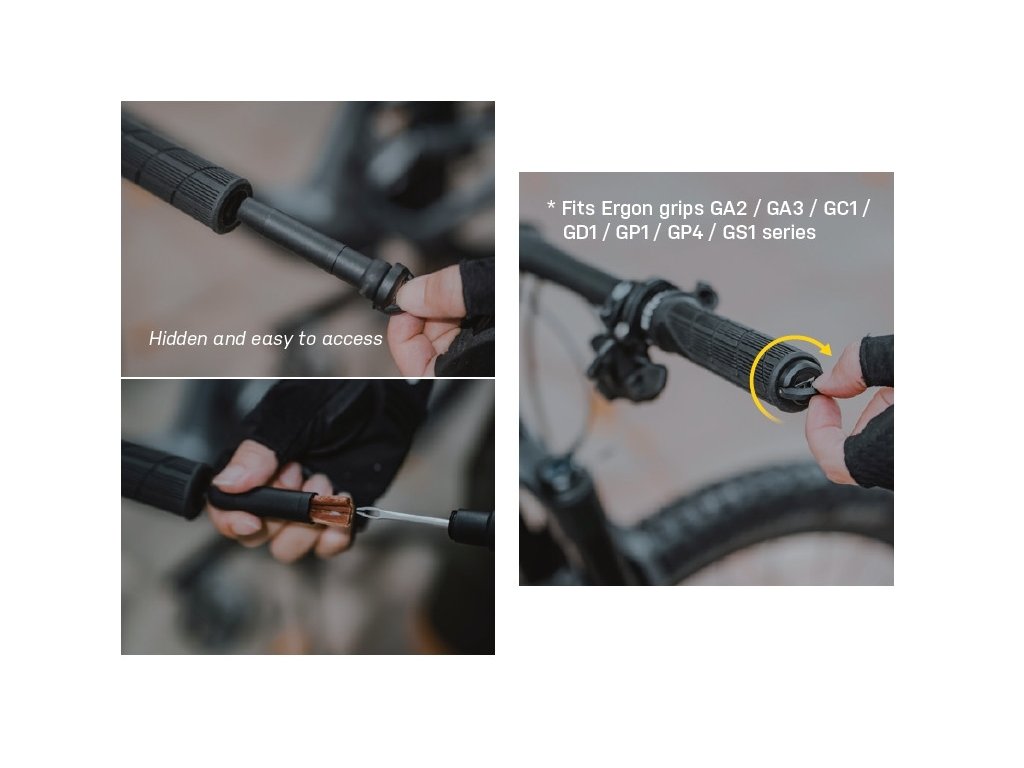 Hidden and easy to access

* Fits Ergon grips GA2 / GA3 / GC1 / GD1 / GP1 / GP4 / GS1 series