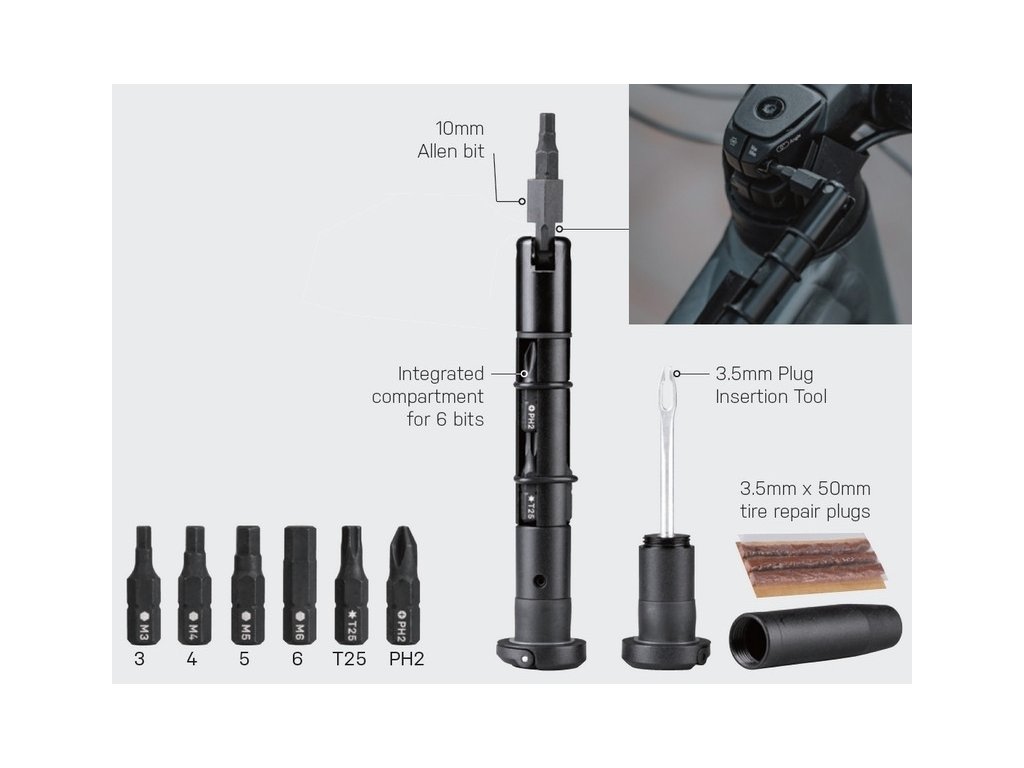 10mm
Allen bit

Integrated
compartment
for 6 bits

PH2
T25

3.5mm Plug
Insertion Tool

3.5mm x 50mm
tire repair plugs

M3
M4
M5
M6
T25
PH2

3
4
5
6
T25
PH2