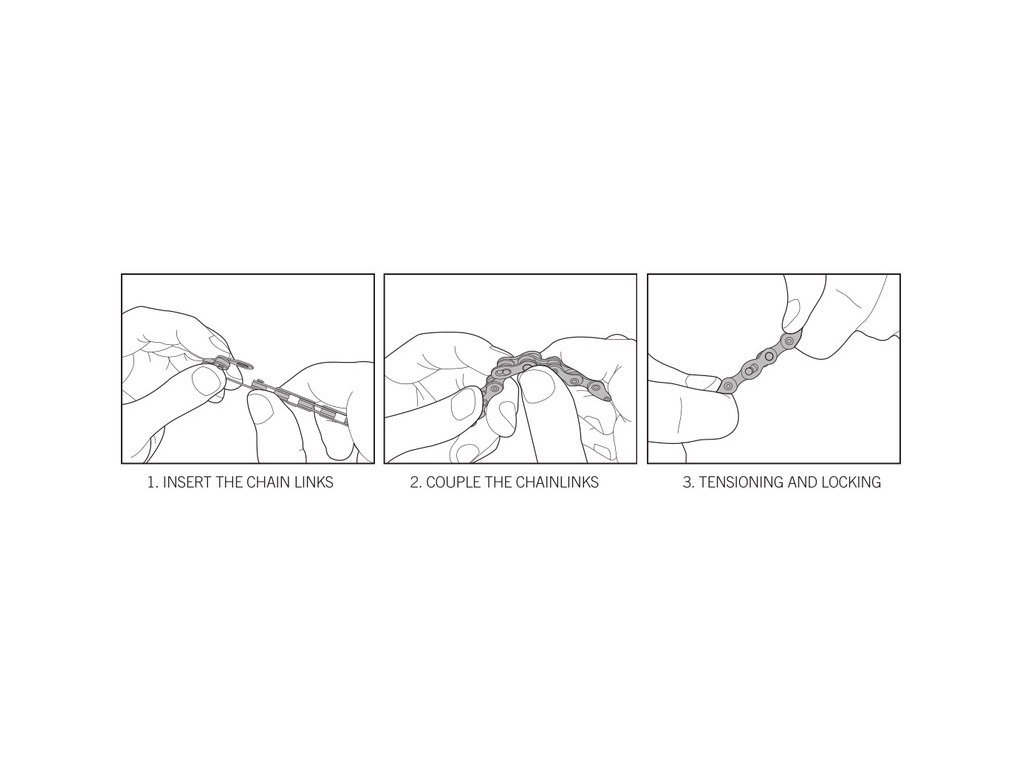 1. INSERT THE CHAIN LINKS

2. COUPLE THE CHAINLINKS

3. TENSIONING AND LOCKING