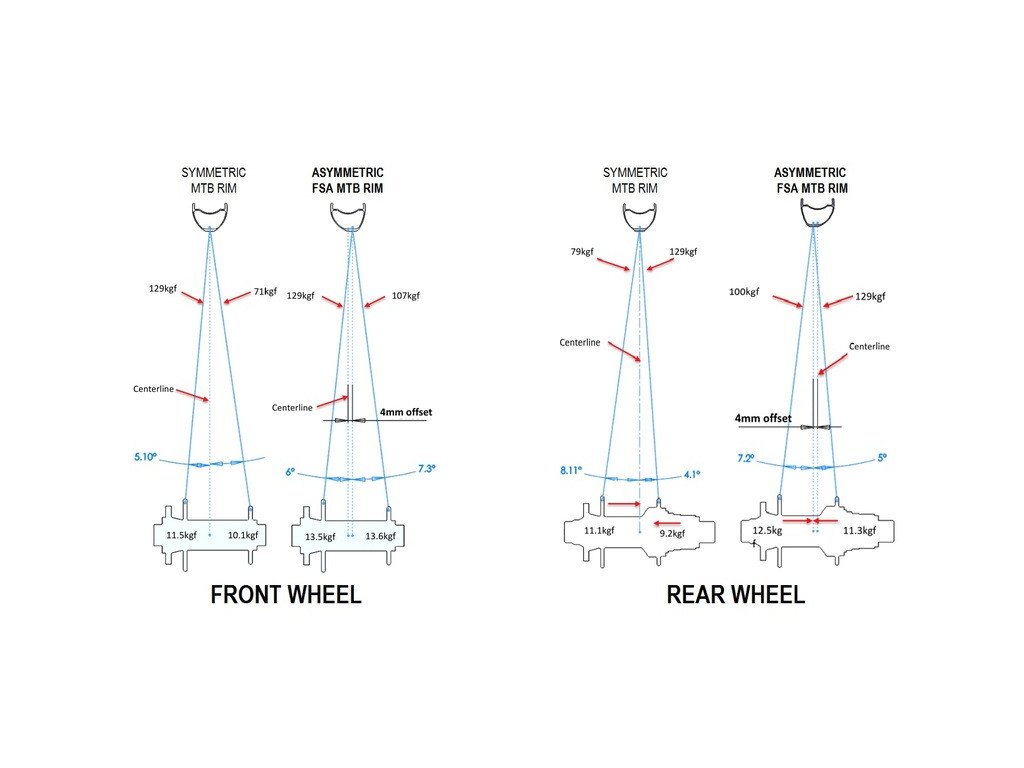 SYMMETRIC MTB RIM

129kgf
71kgf

Centerline

5.10°

11.5kgf
10.1kgf

ASYMMETRIC FSA MTB RIM

129kgf
107kgf

Centerline
4mm offset

6°
7.3°

13.5kgf
13.6kgf

FRONT WHEEL

SYMMETRIC MTB RIM

79kgf
129kgf

Centerline

8.11°
4.1°

11.1kgf
9.2kgf

ASYMMETRIC FSA MTB RIM

100kgf
129kgf

Centerline

4mm offset

7.2°
5°

12.5kg f
11.3kgf

REAR WHEEL