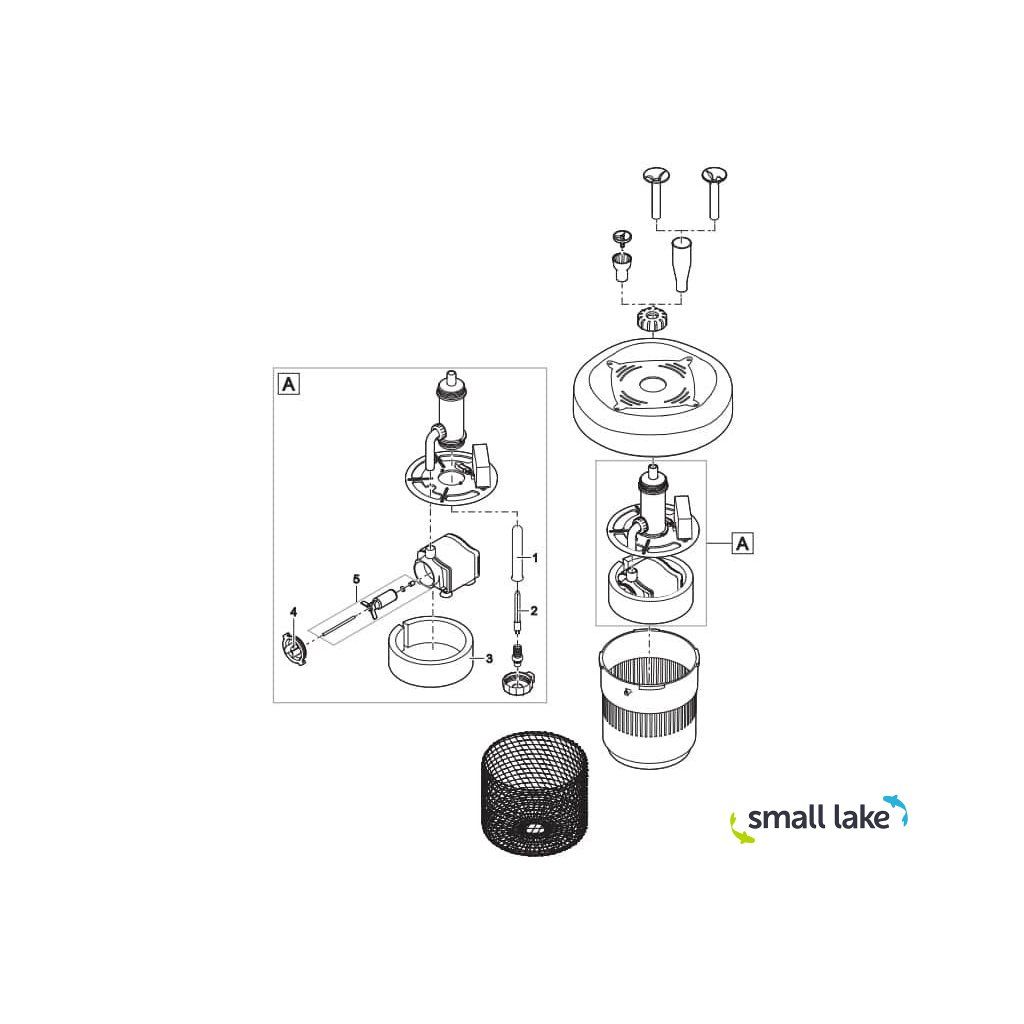 A
1
2
3
4
5
A
small lake