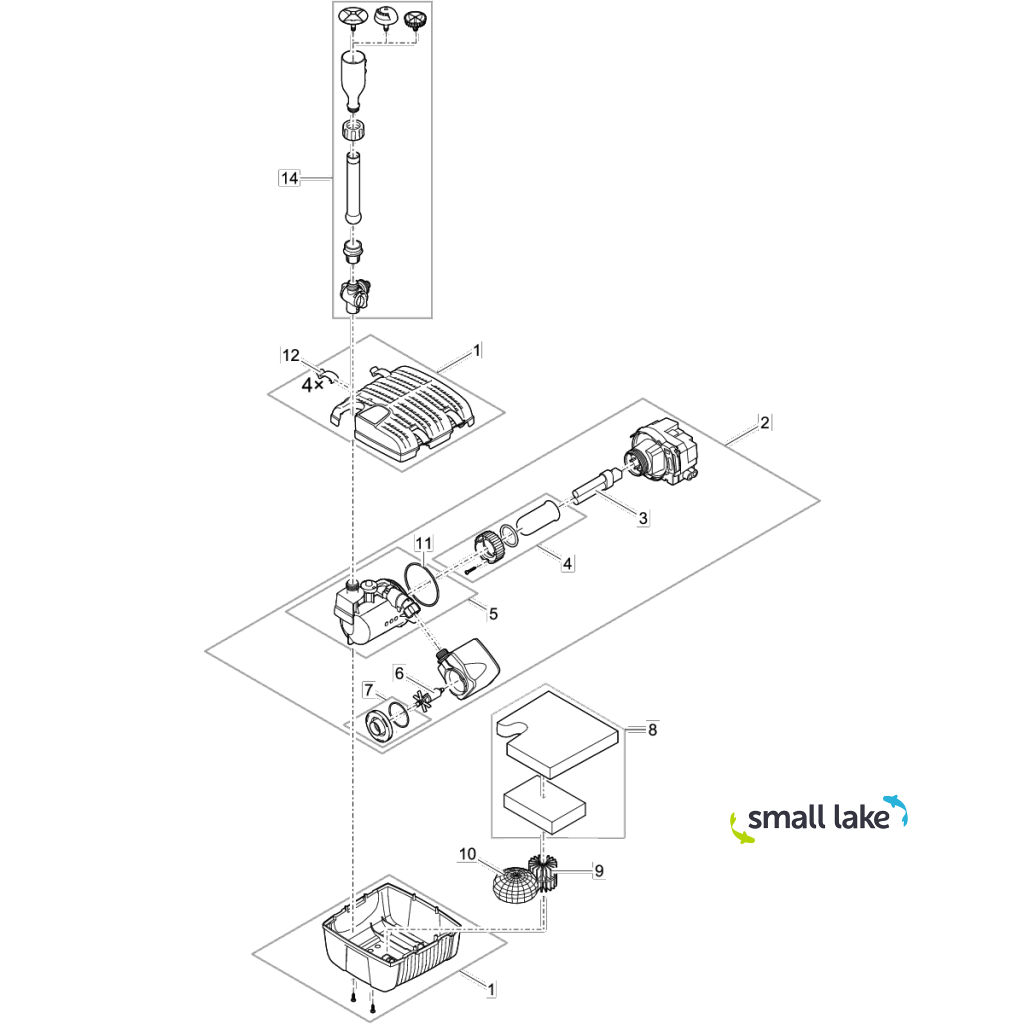 14

12
4×
1

2

3

11

4

5

6

7

8

small lake

10

9

1