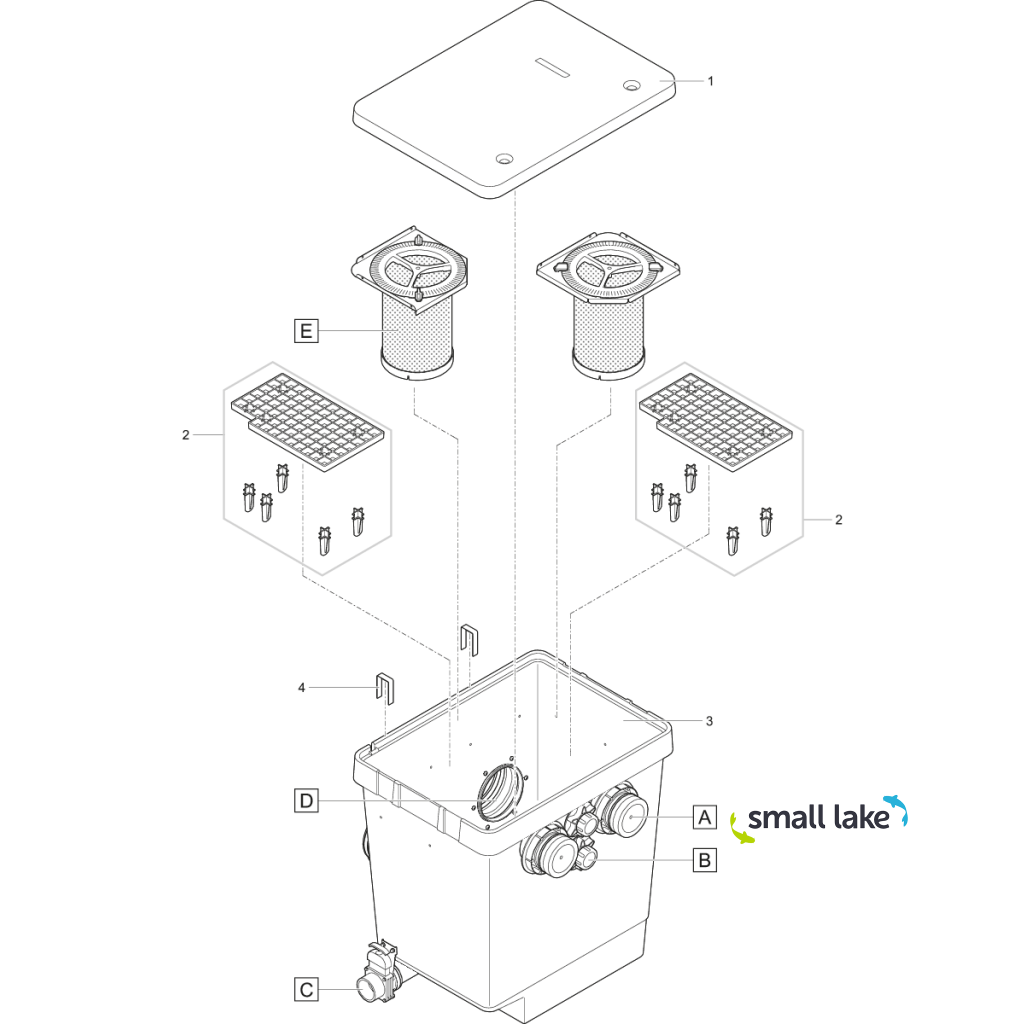 1

E

2

2

4

3

D

A

small lake

B

C