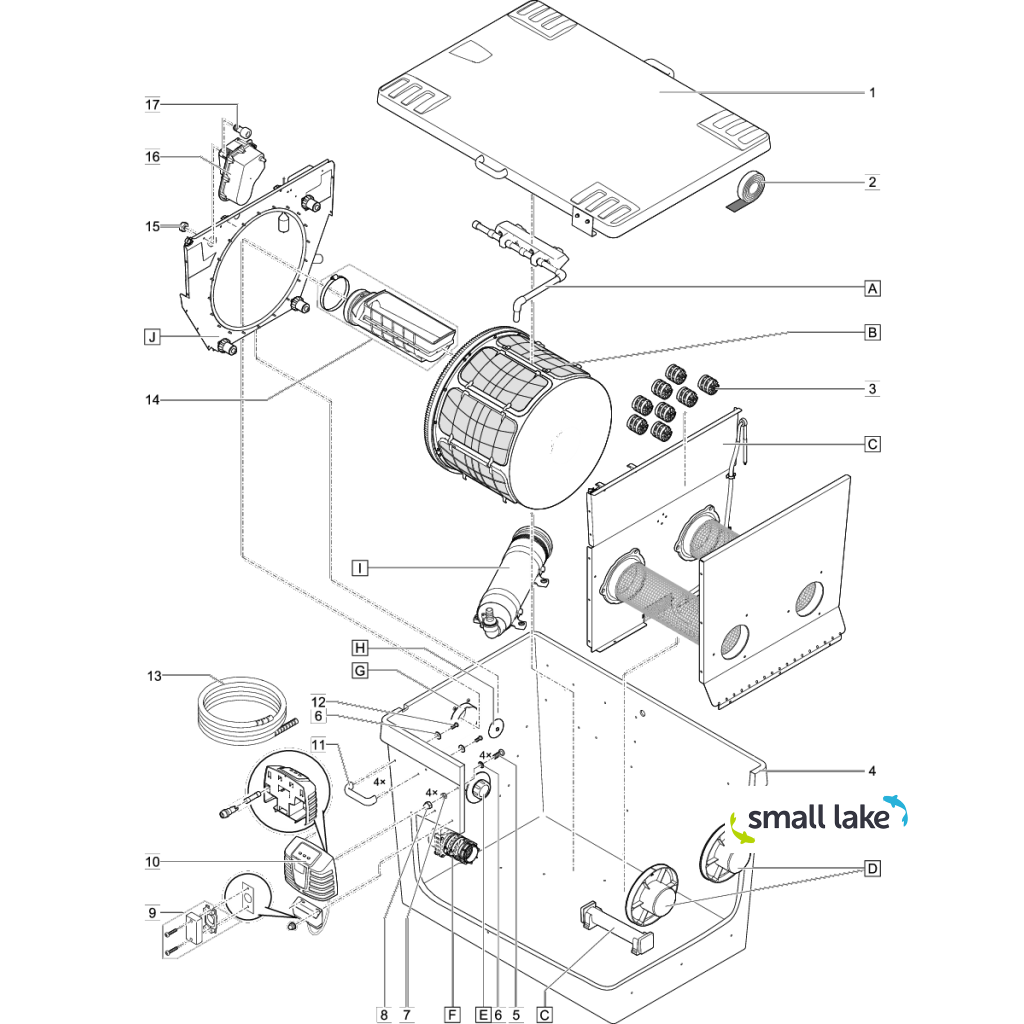 17
16
15
J
14
1
2
A
B
3
C
I
H
G
13
12
6
11
4×
4×
4×
10
9
4
small lake
D
8
7
F
E
6
5
C