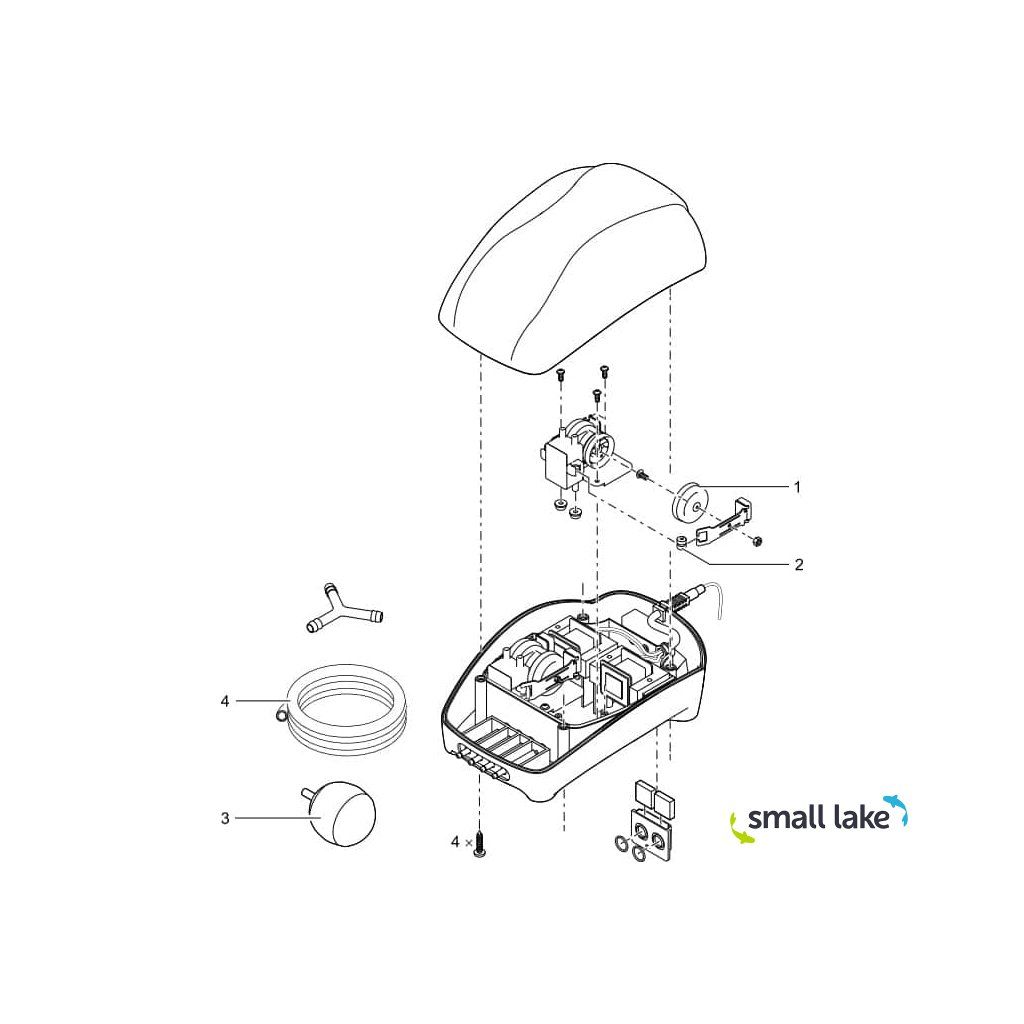 1

2

4

3

4 ×

small lake