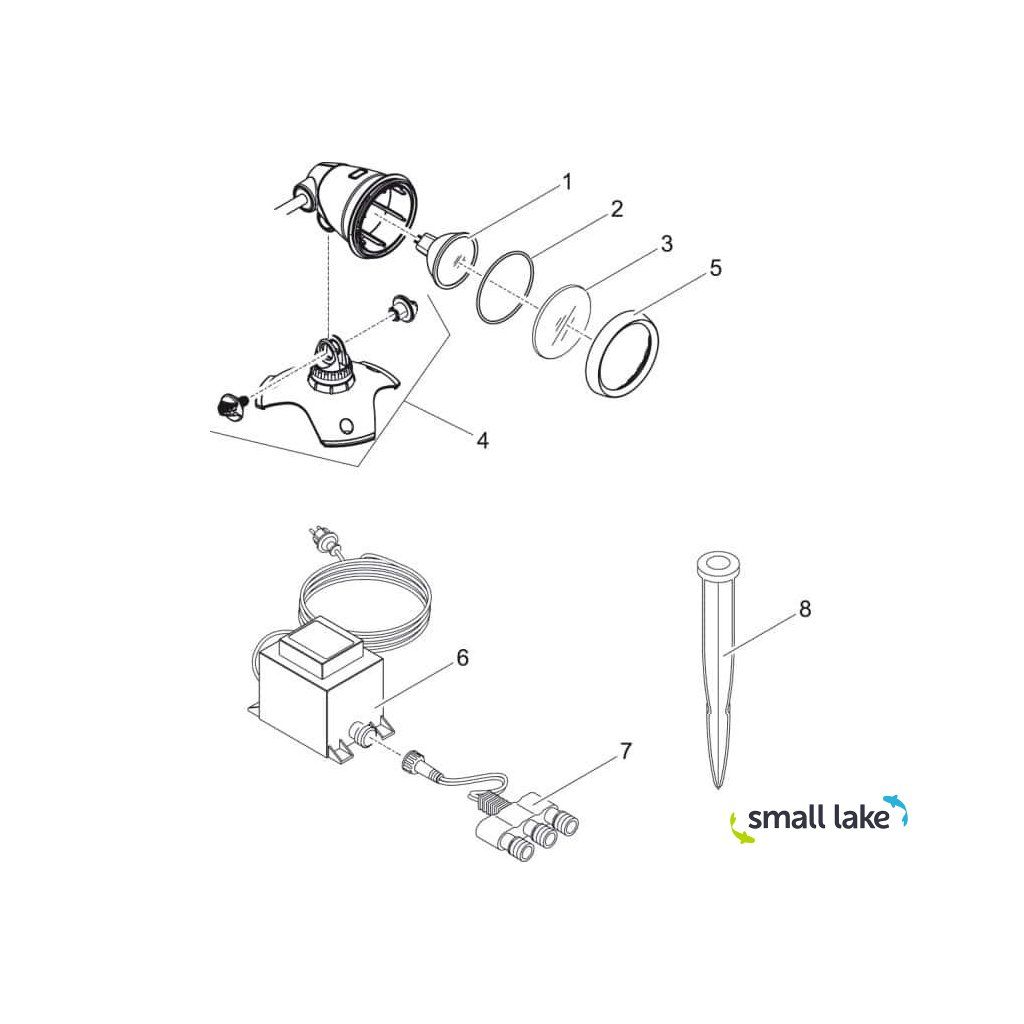 1
2
3
5
4
6
7
8
small lake