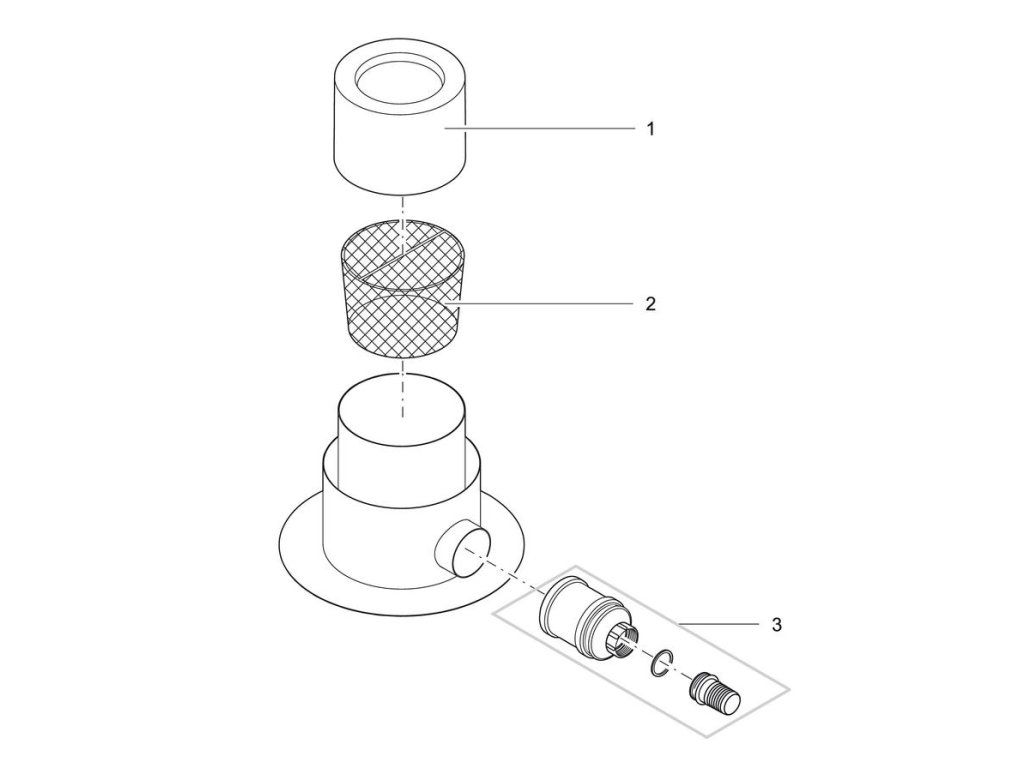 1

2

3