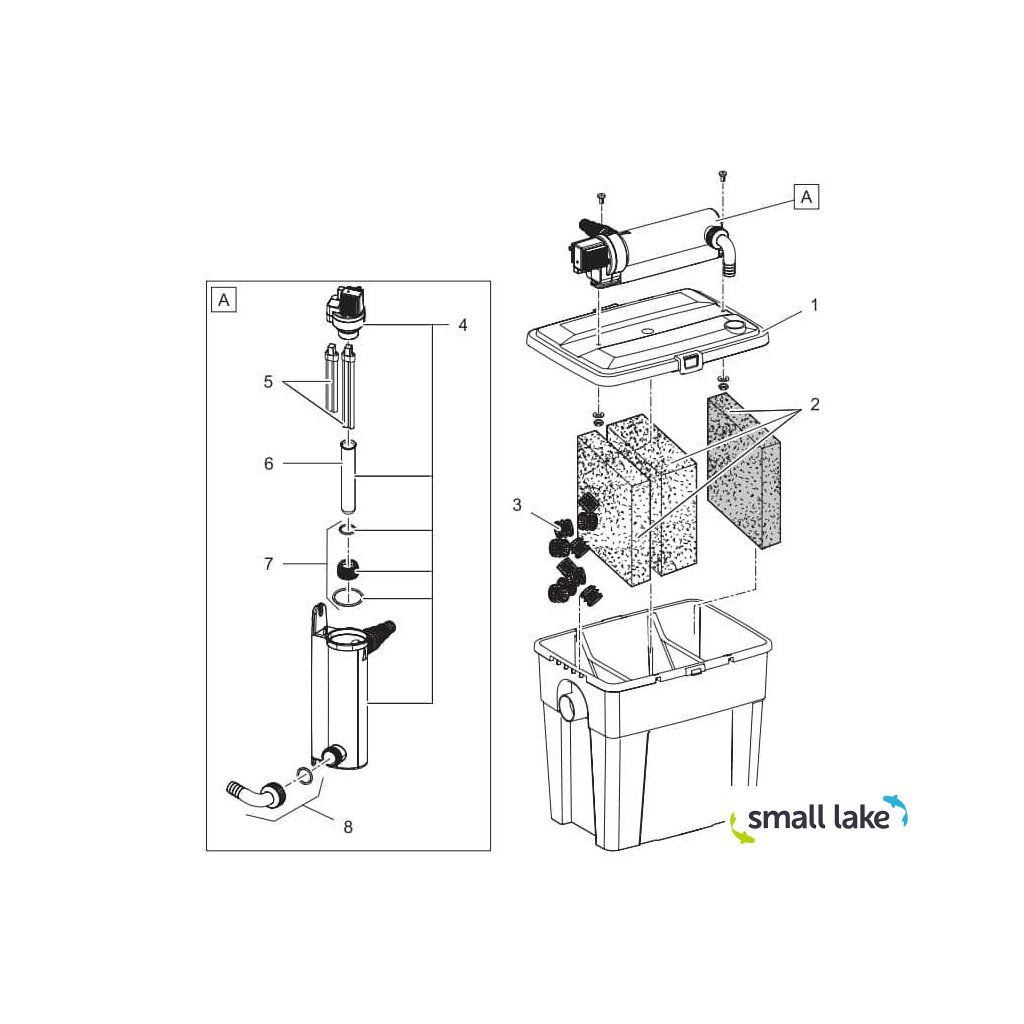 A
4
5
6
7
8
A
1
2
3
small lake