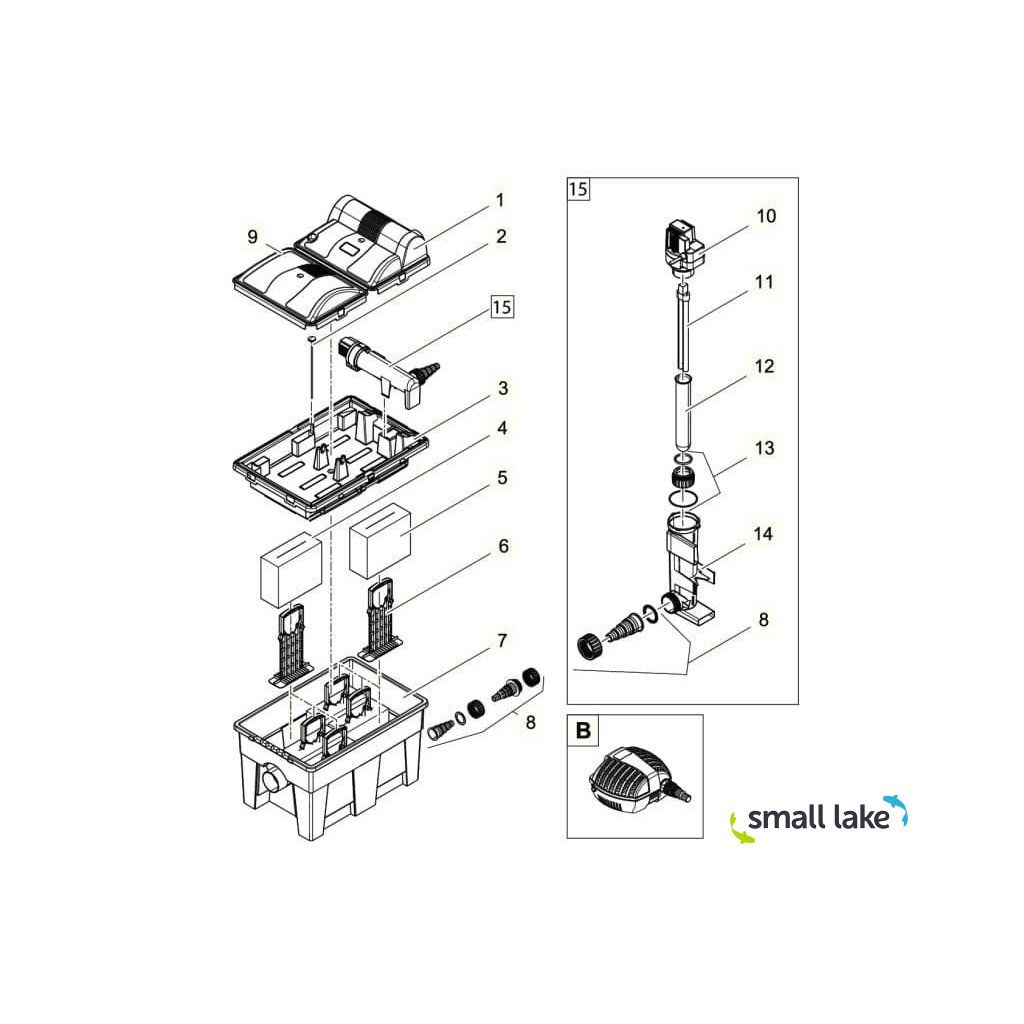 9
1
2
15
3
4
5
6
7
8

15
10
11
12
13
14
8

B

small lake