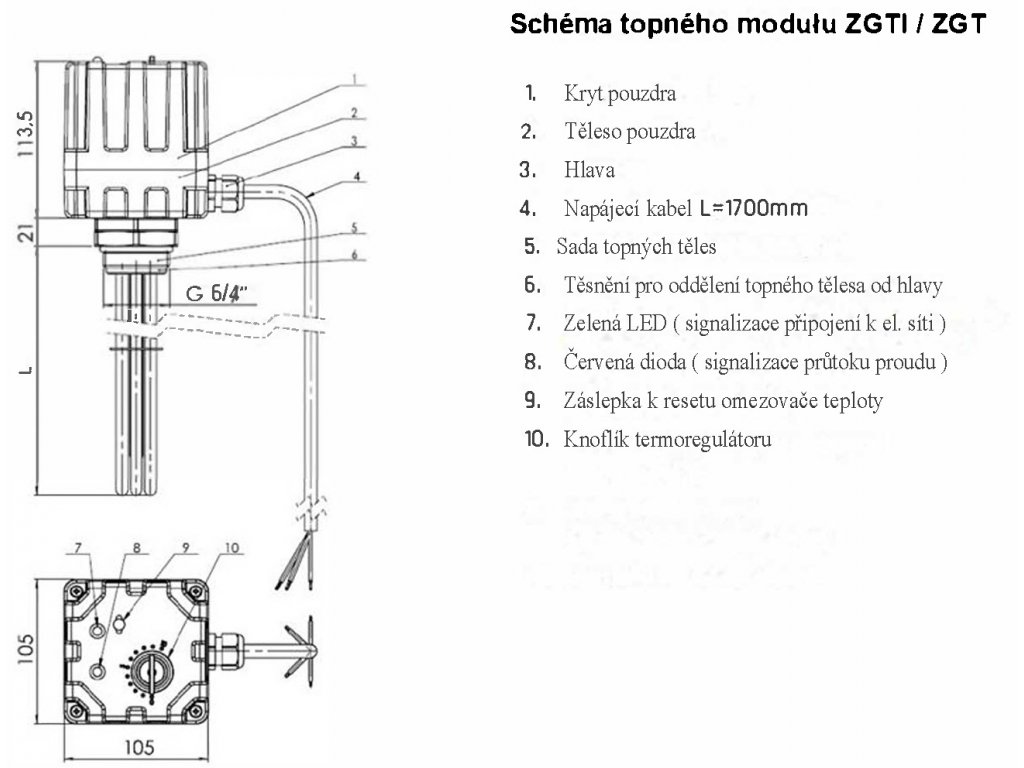 Schéma topného modułu ZGTI / ZGT

1. Kryt pouzdra
2. Těleso pouzdra
3. Hlava
4. Napájecí kabel L=1700mm
5. Sada topných těles
6. Těsnění pro oddělení topného tělesa od hlavy
7. Zelená LED ( signalizace připojení k el. síti )
8. Červená dioda ( signalizace průtoku proudu )
9. Záslepka k resetu omezovače teploty
10. Knoflík termoregulátoru

113,5
21
L
G 6/4"
1
2
3
4
5
6
7
8
9
10
105
105