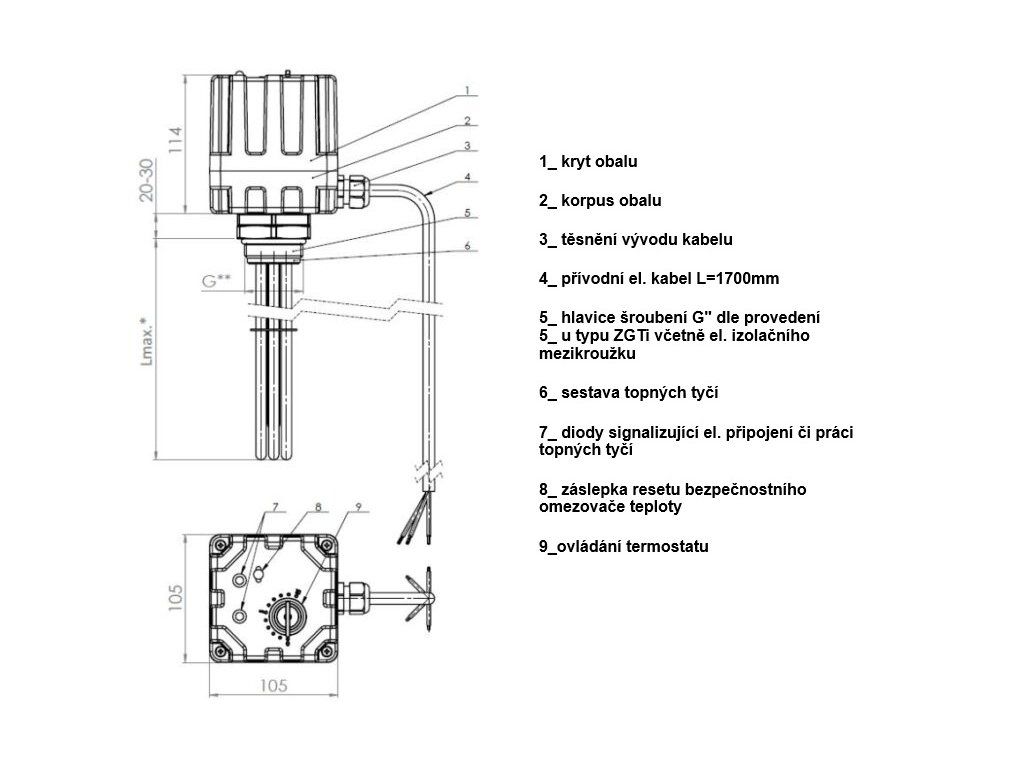 114

20-30

G**

Lmax.*

1

2

3

4

5

6

7

8

9

105

105

1_ kryt obalu

2_ korpus obalu

3_ těsnění vývodu kabelu

4_ přívodní el. kabel L=1700mm

5_ hlavice šroubení G" dle provedení
5_ u typu ZGTi včetně el. izolačního mezikroužku

6_ sestava topných tyčí

7_ diody signalizující el. připojení či práci topných tyčí

8_ záslepka resetu bezpečnostního omezovače teploty

9_ovládání termostatu