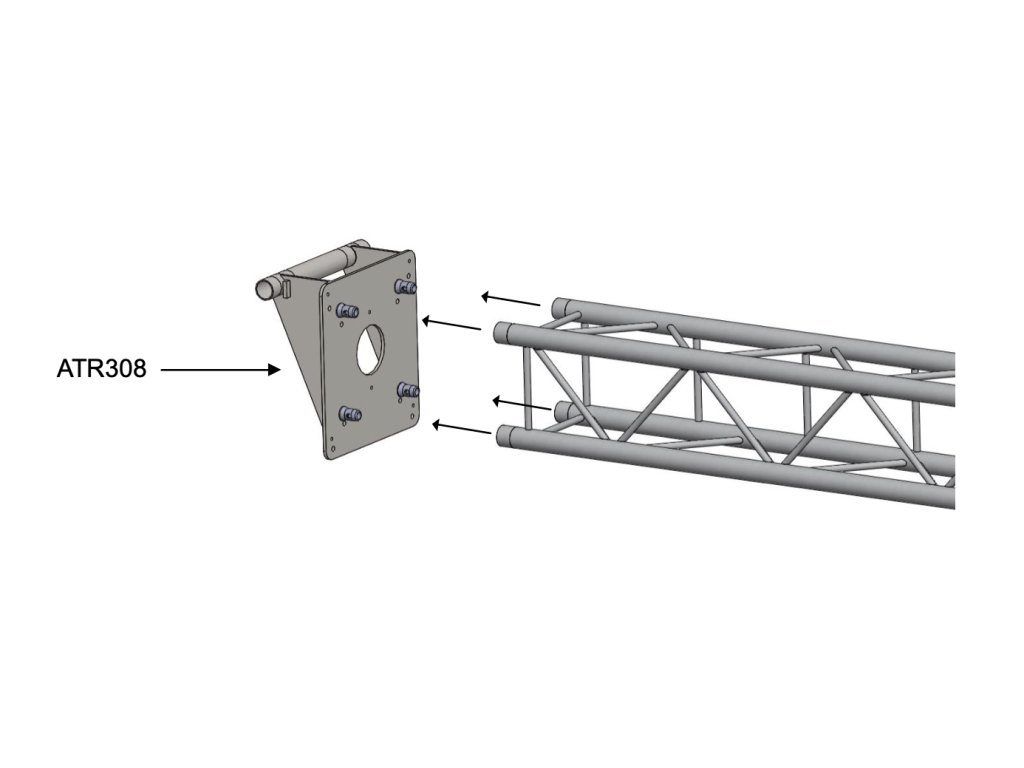 ATR308