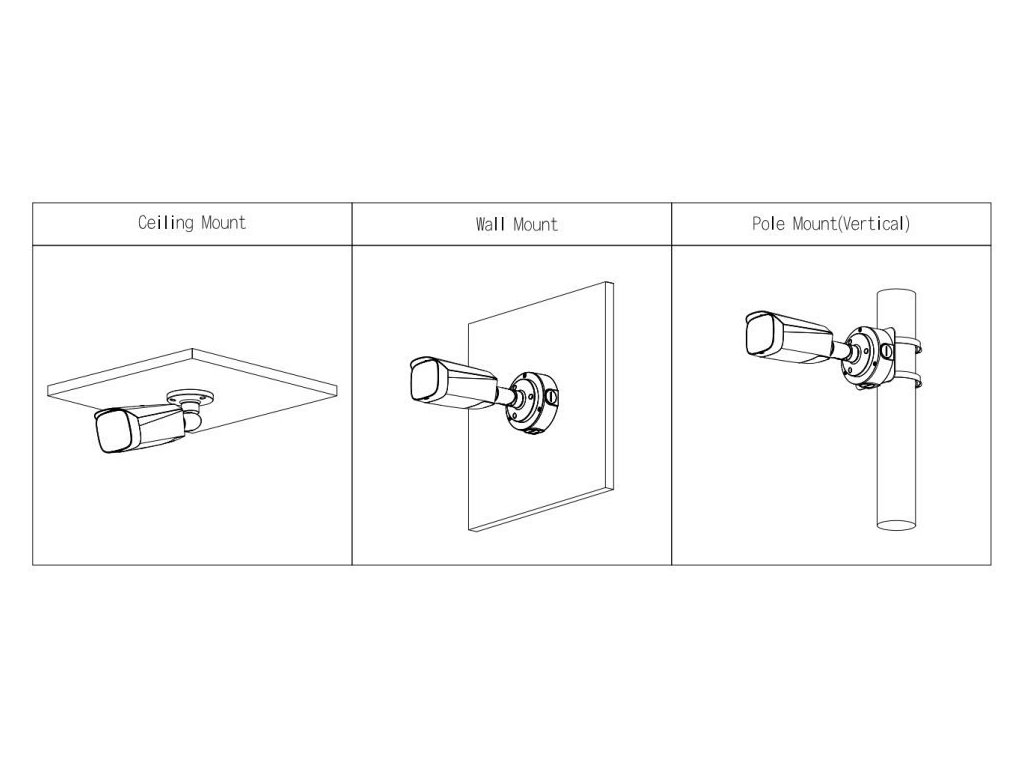 | Ceiling Mount | Wall Mount | Pole Mount(Vertical) |
|---|---|---|
| | | |