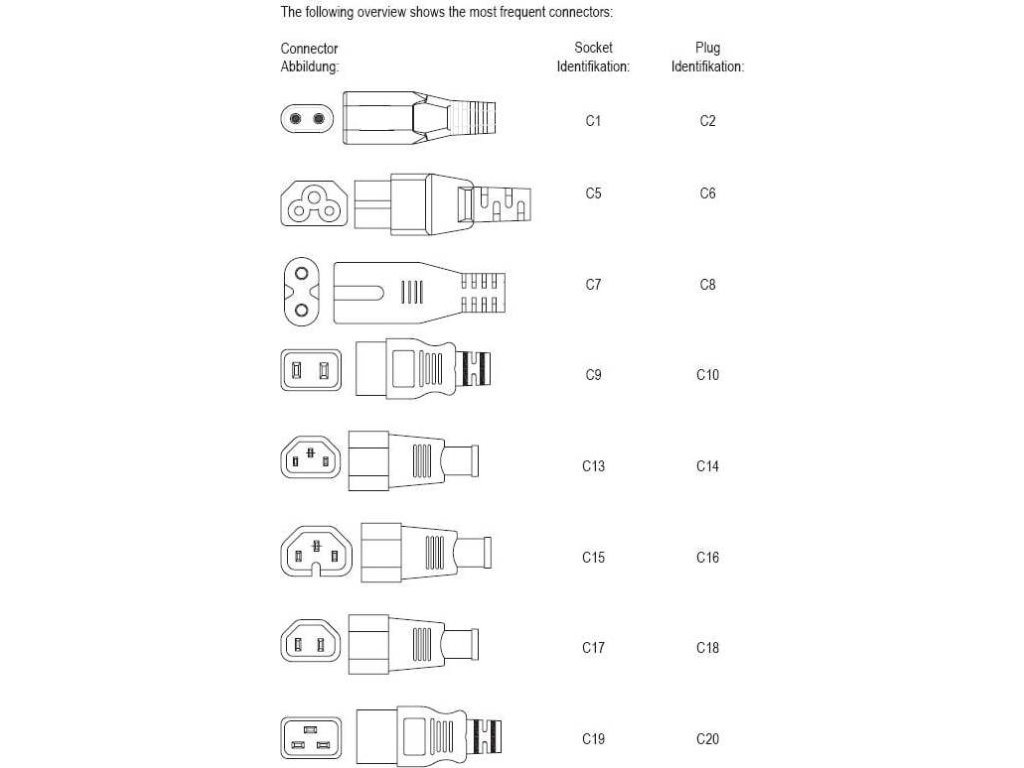 The following overview shows the most frequent connectors:

| Connector Abbildung: | Socket Identifikation: | Plug Identifikation: |
|---|---|---|
| | C1 | C2 |
| | C5 | C6 |
| | C7 | C8 |
| | C9 | C10 |
| | C13 | C14 |
| | C15 | C16 |
| | C17 | C18 |
| | C19 | C20 |