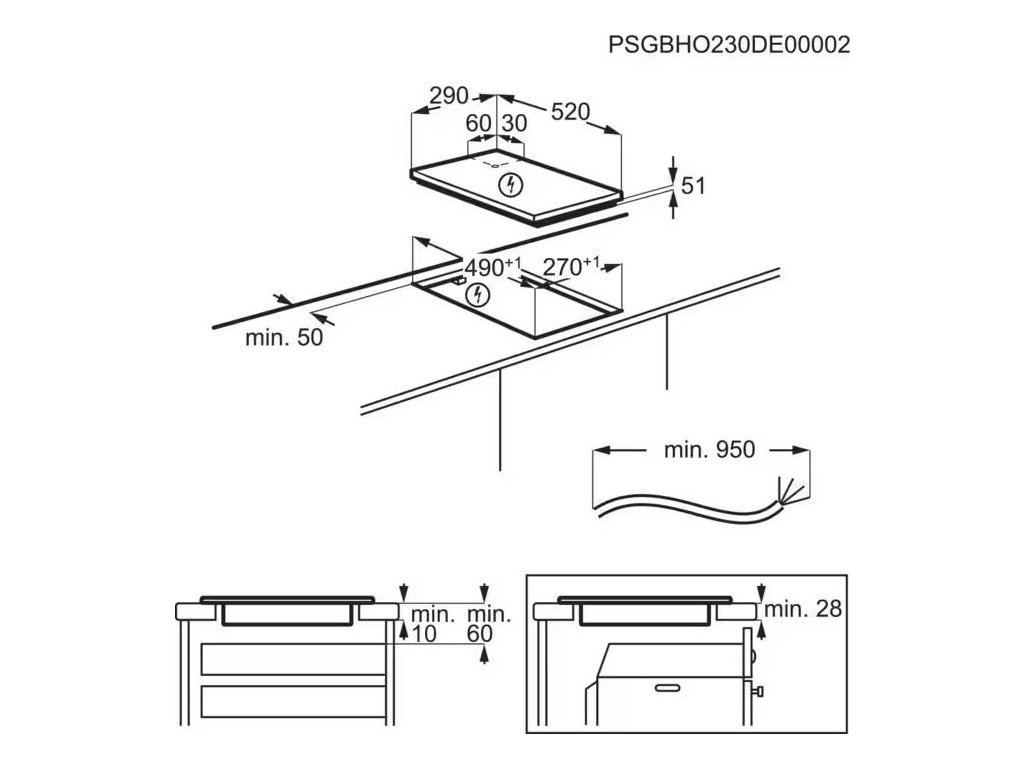 PSGBHO230DE00002

290
520
60
30
51

$490^{+1}$
$270^{+1}$
min. 50

min. 950

min.
10
min.
60

min. 28