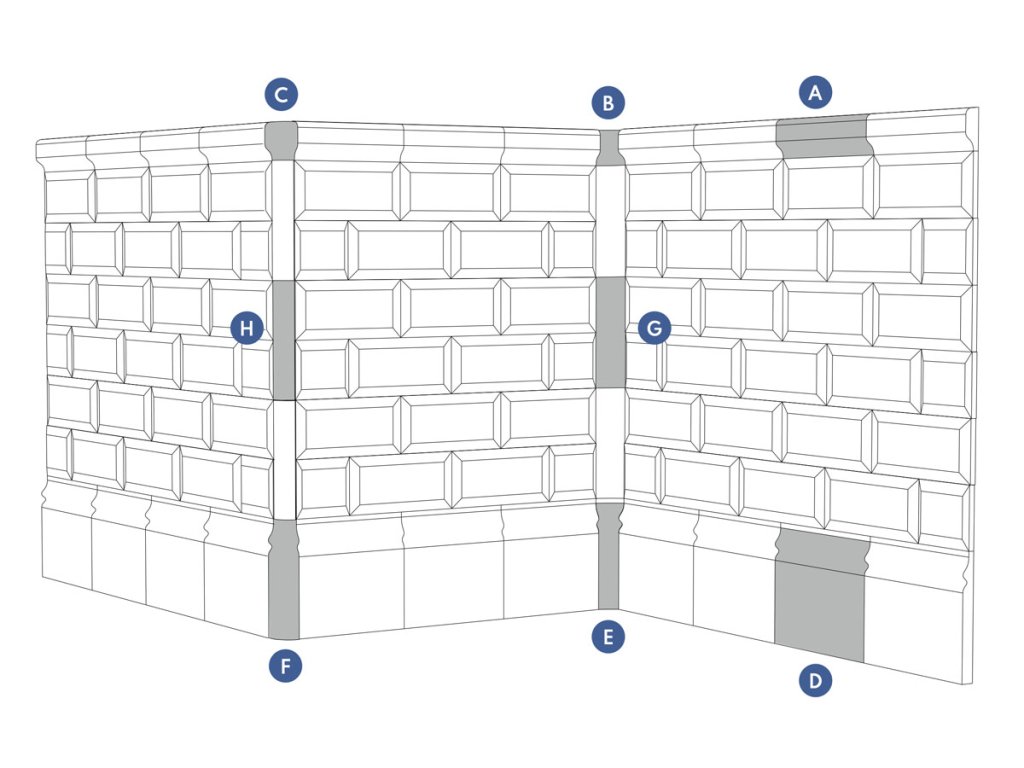 C
B
A
H
G
F
E
D