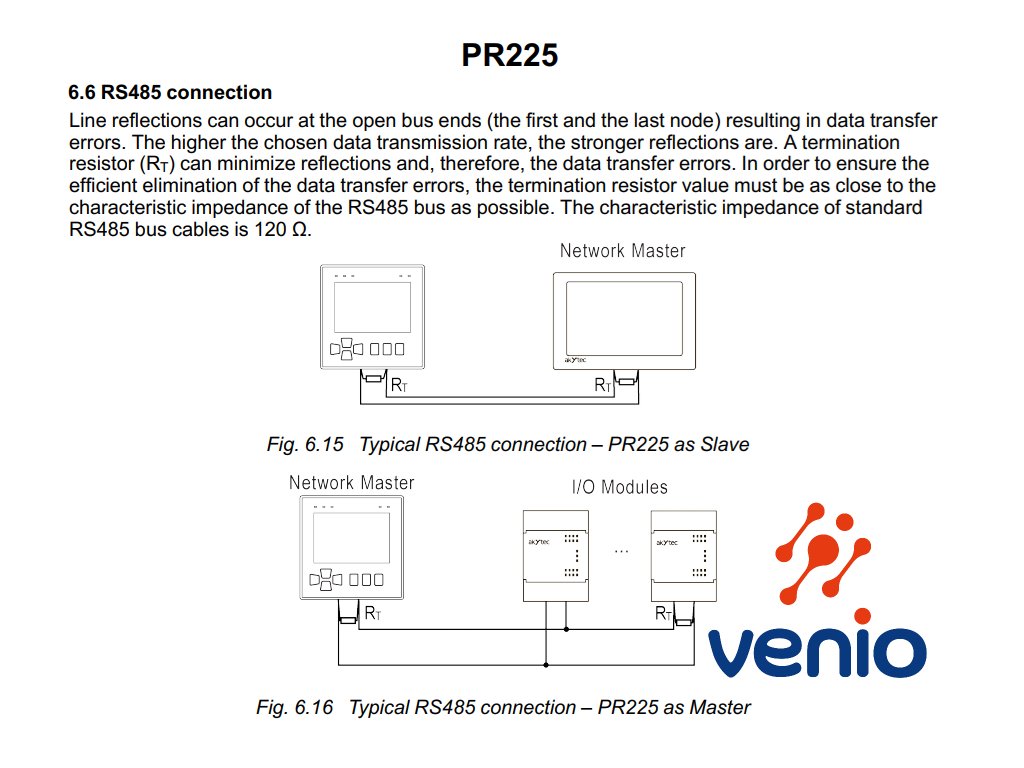 PR225

6.6 RS485 connection

Line reflections can occur at the open bus ends (the first and the last node) resulting in data transfer errors. The higher the chosen data transmission rate, the stronger reflections are. A termination resistor ($R_T$) can minimize reflections and, therefore, the data transfer errors. In order to ensure the efficient elimination of the data transfer errors, the termination resistor value must be as close to the characteristic impedance of the RS485 bus as possible. The characteristic impedance of standard RS485 bus cables is 120 Ω.

Network Master

akYtec

$R_T$

$R_T$

Fig. 6.15 Typical RS485 connection – PR225 as Slave

Network Master

I/O Modules

akYtec

...

akYtec

$R_T$

$R_T$

venio

Fig. 6.16 Typical RS485 connection – PR225 as Master