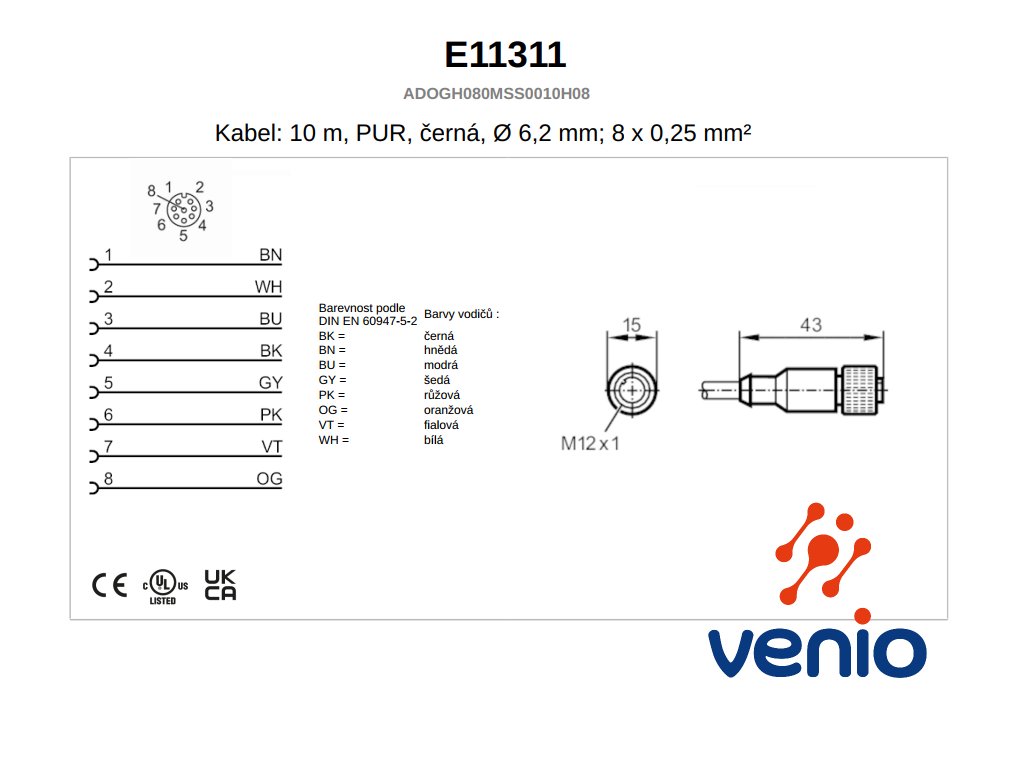 E11311

ADOGH080MSS0010H08

Kabel: 10 m, PUR, černá, Ø 6,2 mm; 8 x 0,25 mm²

8 1 2
7 3
6 4
5

1 BN
2 WH
3 BU
4 BK
5 GY
6 PK
7 VT
8 OG

| Barevnost podle DIN EN 60947-5-2 | Barvy vodičů : |
|---|---|
| BK = | černá |
| BN = | hnědá |
| BU = | modrá |
| GY = | šedá |
| PK = | růžová |
| OG = | oranžová |
| VT = | fialová |
| WH = | bílá |

15

M12 x 1

43

CE c UL us LISTED UK CA

venio