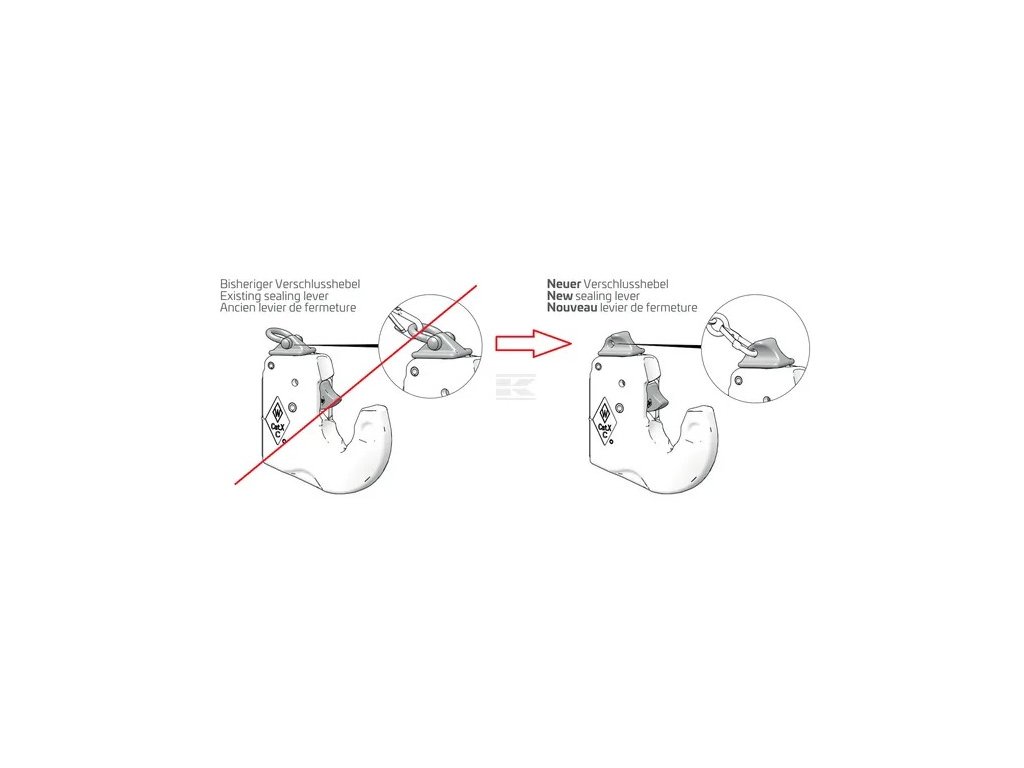 Bisheriger Verschlusshebel
Existing sealing lever
Ancien levier de fermeture

CatX
C

Neuer Verschlusshebel
New sealing lever
Nouveau levier de fermeture

CatX
C