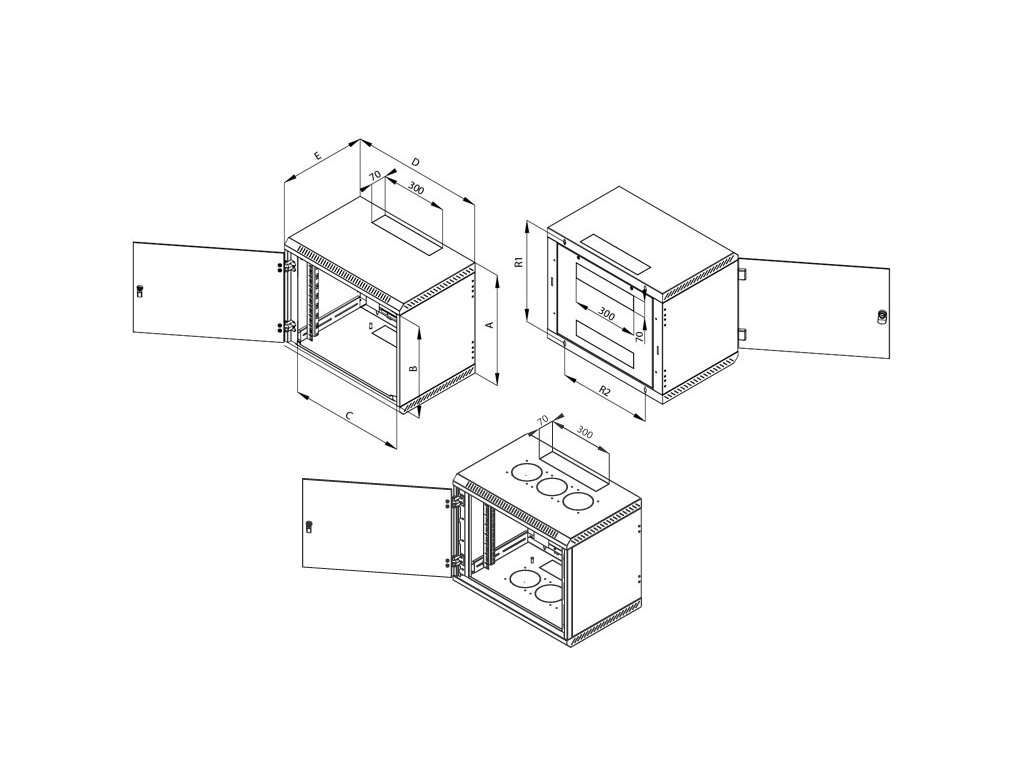 E
D
70
300
A
B
C
R1
300
70
R2
70
300