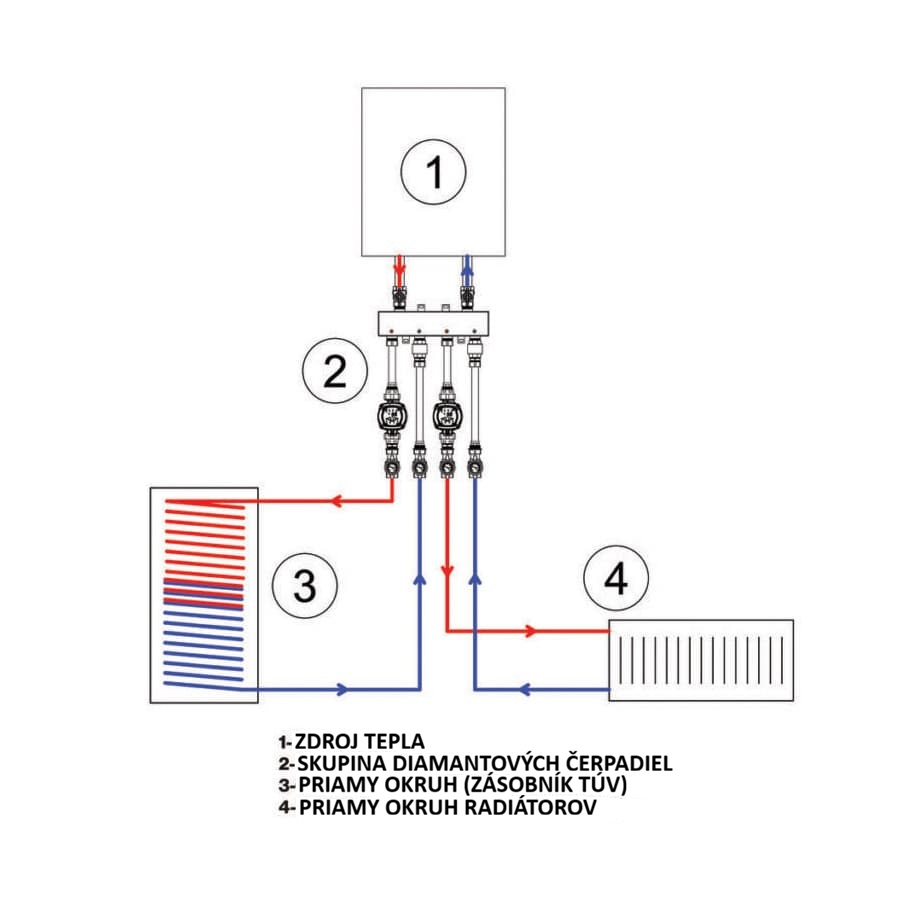 1

2

3

4

1- ZDROJ TEPLA
2- SKUPINA DIAMANTOVÝCH ČERPADIEL
3- PRIAMY OKRUH (ZÁSOBNÍK TÚV)
4- PRIAMY OKRUH RADIÁTOROV