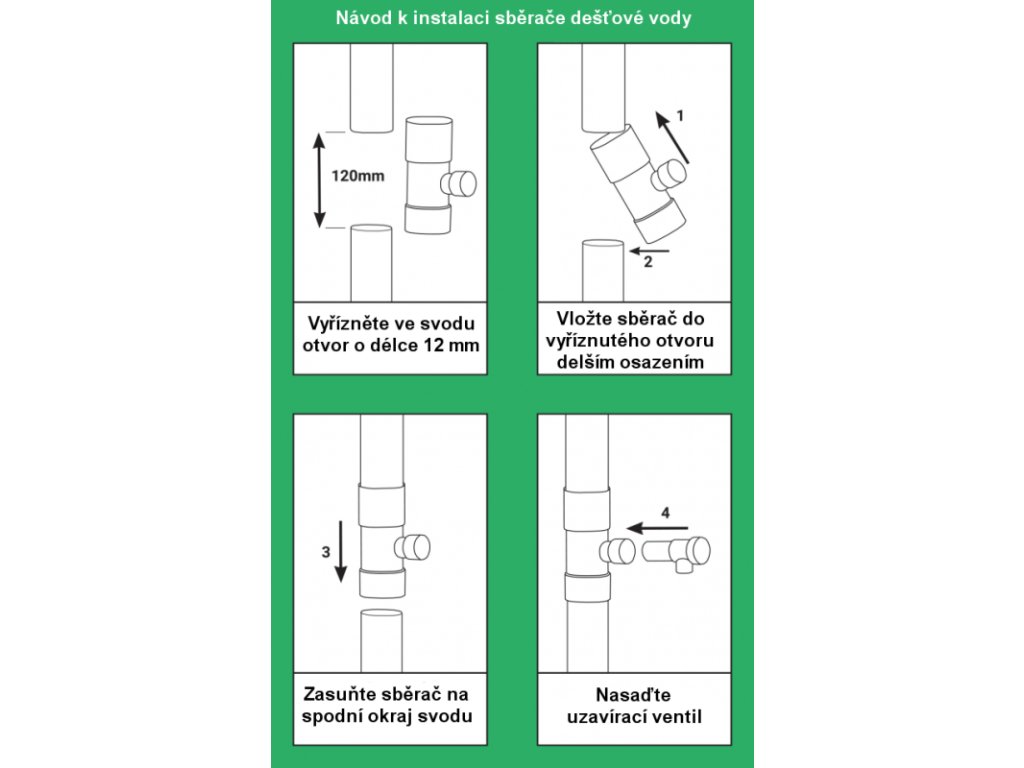 Návod k instalaci sběrače dešťové vody

120mm

Vyřízněte ve svodu otvor o délce 12 mm

1

2

Vložte sběrač do vyříznutého otvoru delším osazením

3

Zasuňte sběrač na spodní okraj svodu

4

Nasaďte uzavírací ventil