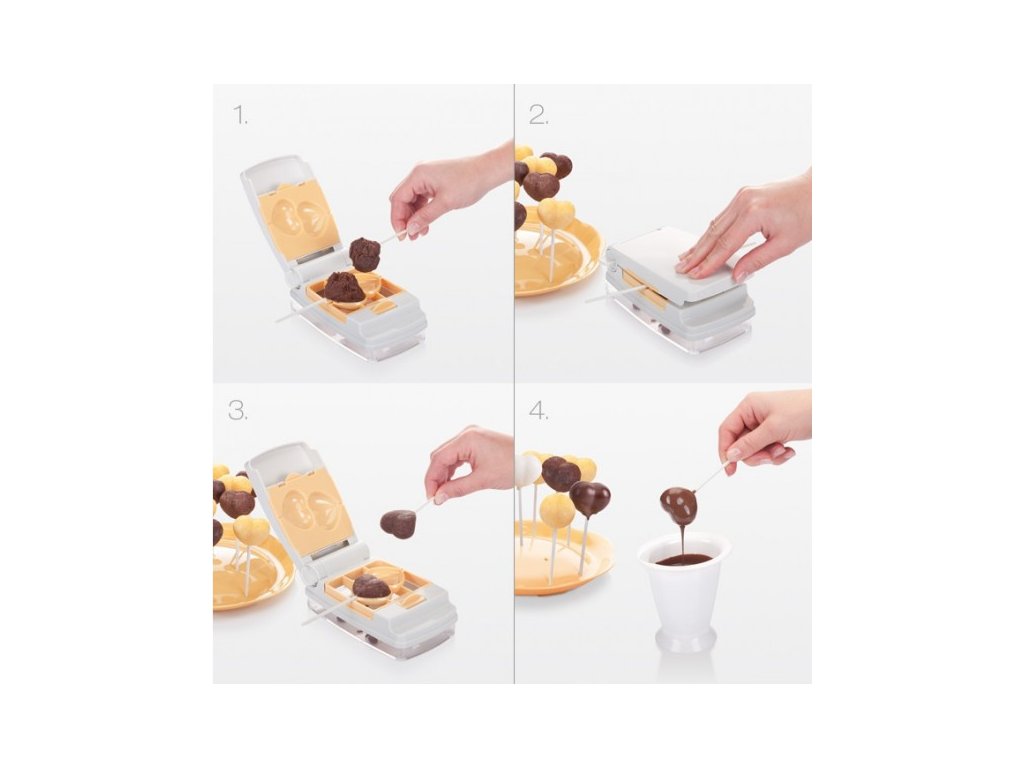 1.

2.

3.

4.