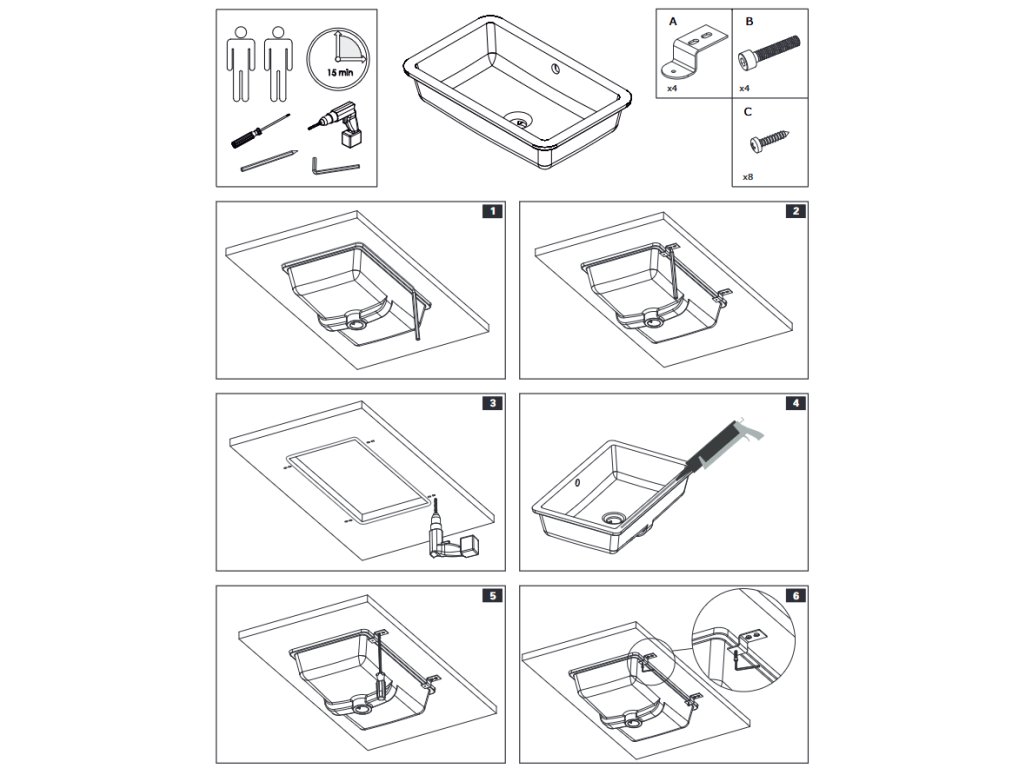 15 min

A
x4

B
x4

C
x8

1

2

3

4

5

6