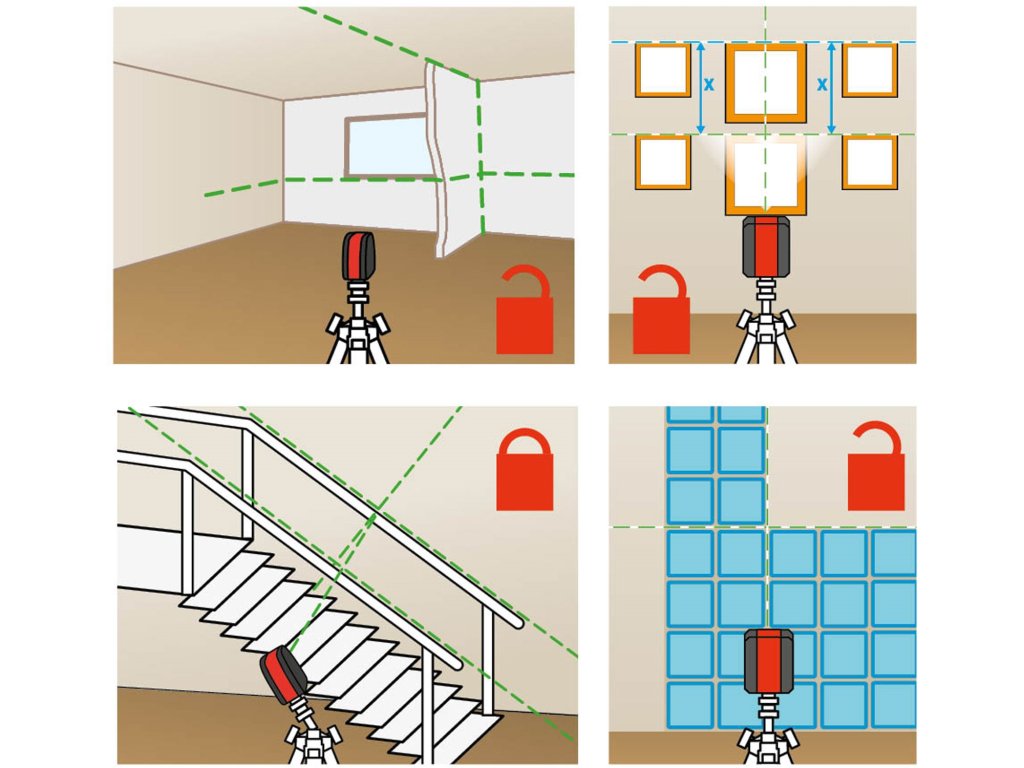 x
x