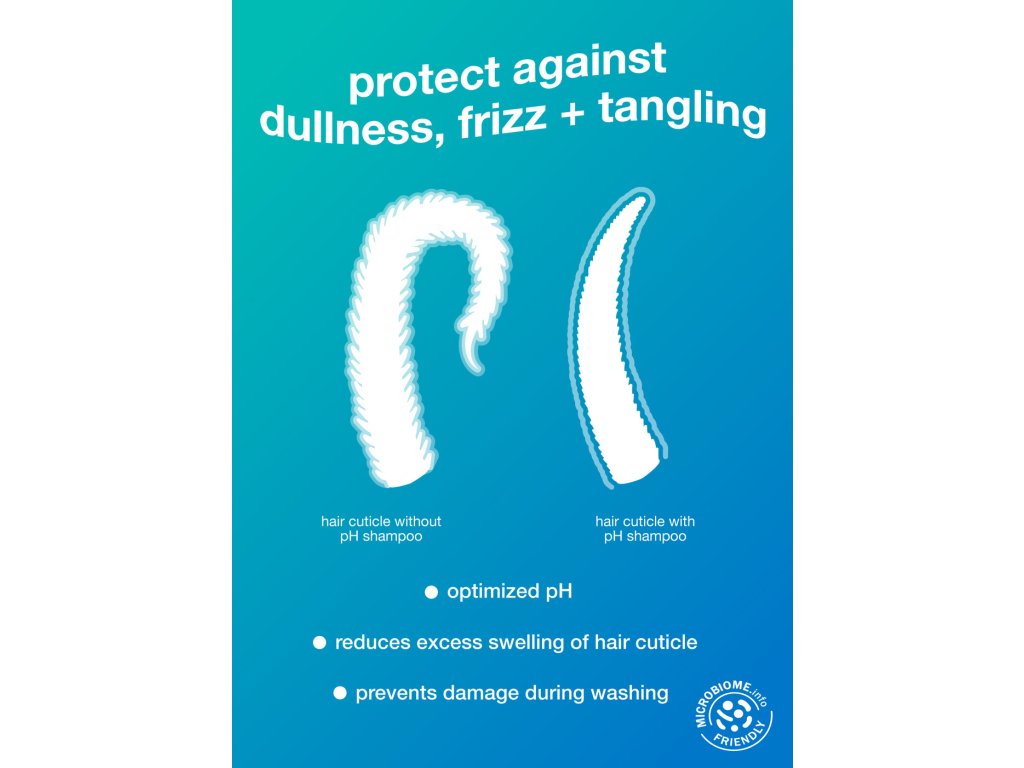 protect against dullness, frizz + tangling

hair cuticle without pH shampoo

hair cuticle with pH shampoo

● optimized pH

● reduces excess swelling of hair cuticle

● prevents damage during washing

MICROBIOME.info FRIENDLY