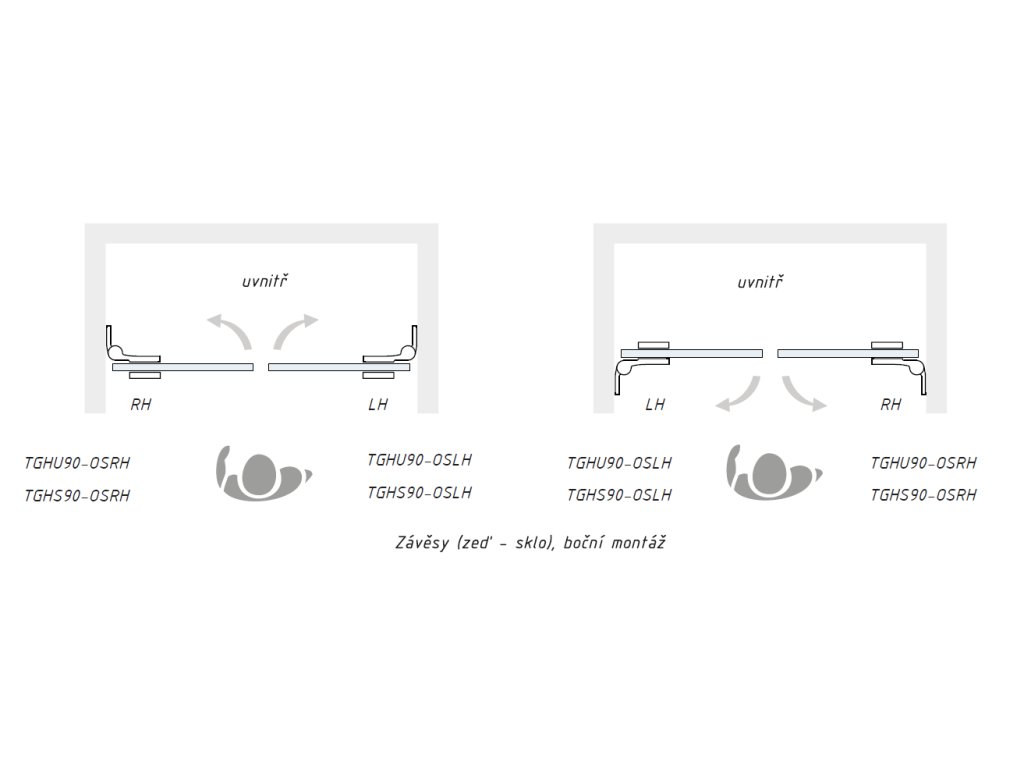 uvnitř

RH

LH

TGHU90-OSRH
TGHS90-OSRH

TGHU90-OSLH
TGHS90-OSLH

uvnitř

LH

RH

TGHU90-OSLH
TGHS90-OSLH

TGHU90-OSRH
TGHS90-OSRH

Závěsy (zeď - sklo), boční montáž