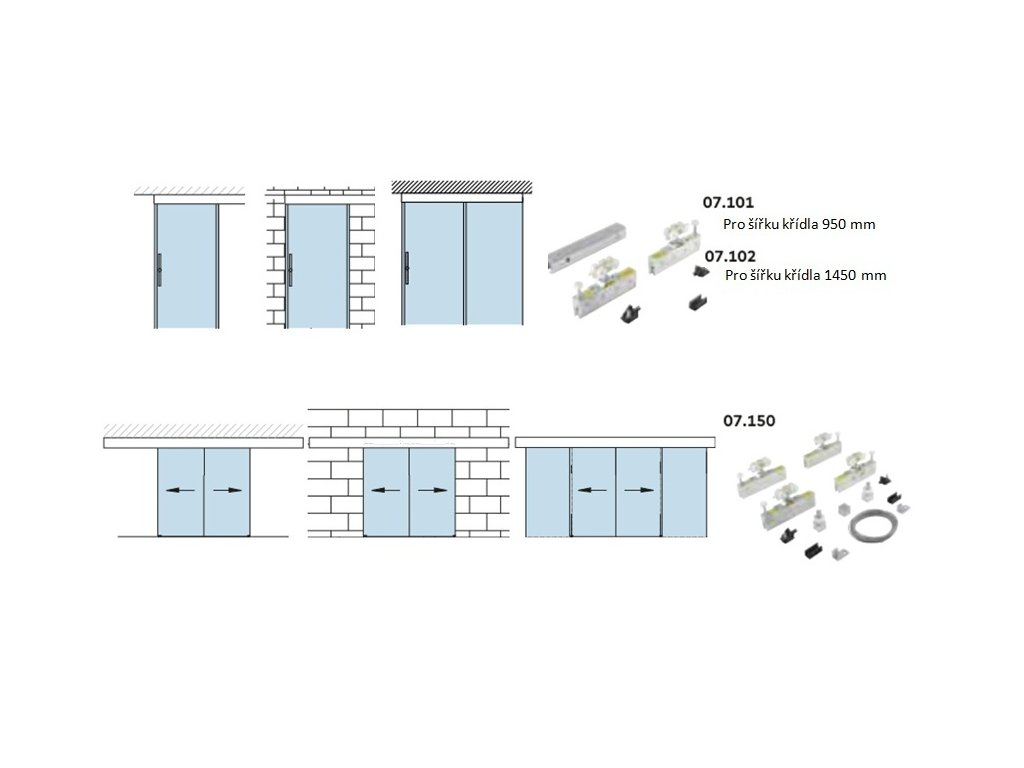 07.101
Pro šířku křídla 950 mm

07.102
Pro šířku křídla 1450 mm

07.150