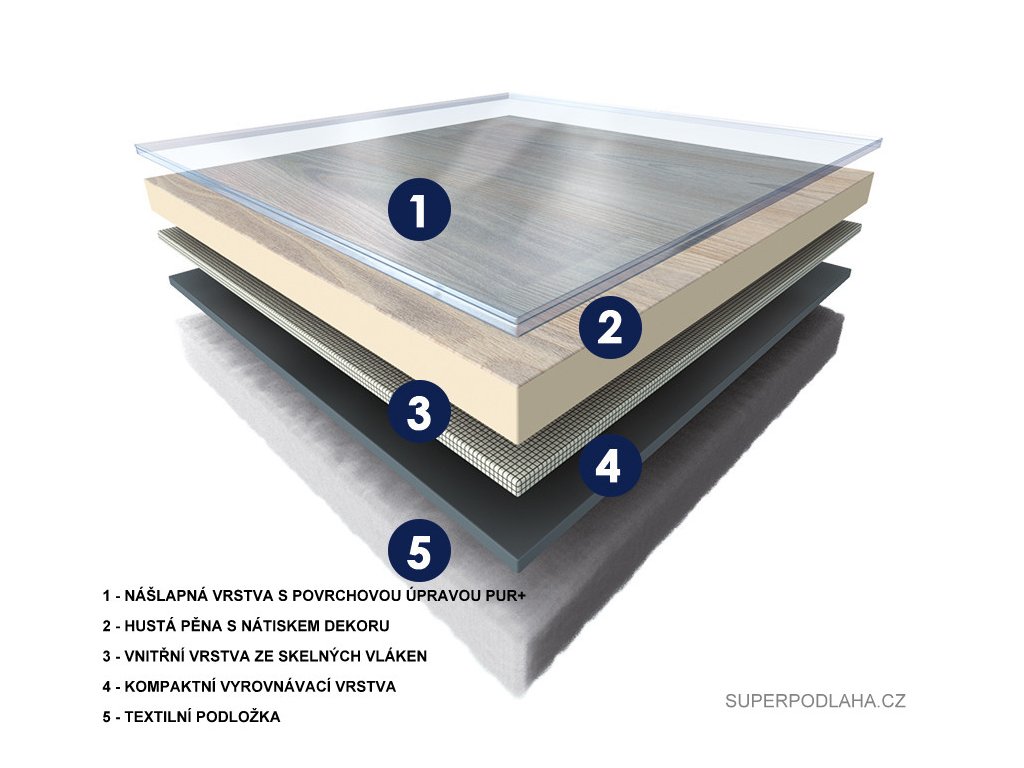 1

2

3

4

5

1 - NÁŠLAPNÁ VRSTVA S POVRCHOVOU ÚPRAVOU PUR+

2 - HUSTÁ PĚNA S NÁTISKEM DEKORU

3 - VNITŘNÍ VRSTVA ZE SKELNÝCH VLÁKEN

4 - KOMPAKTNÍ VYROVNÁVACÍ VRSTVA

5 - TEXTILNÍ PODLOŽKA

SUPERPODLAHA.CZ