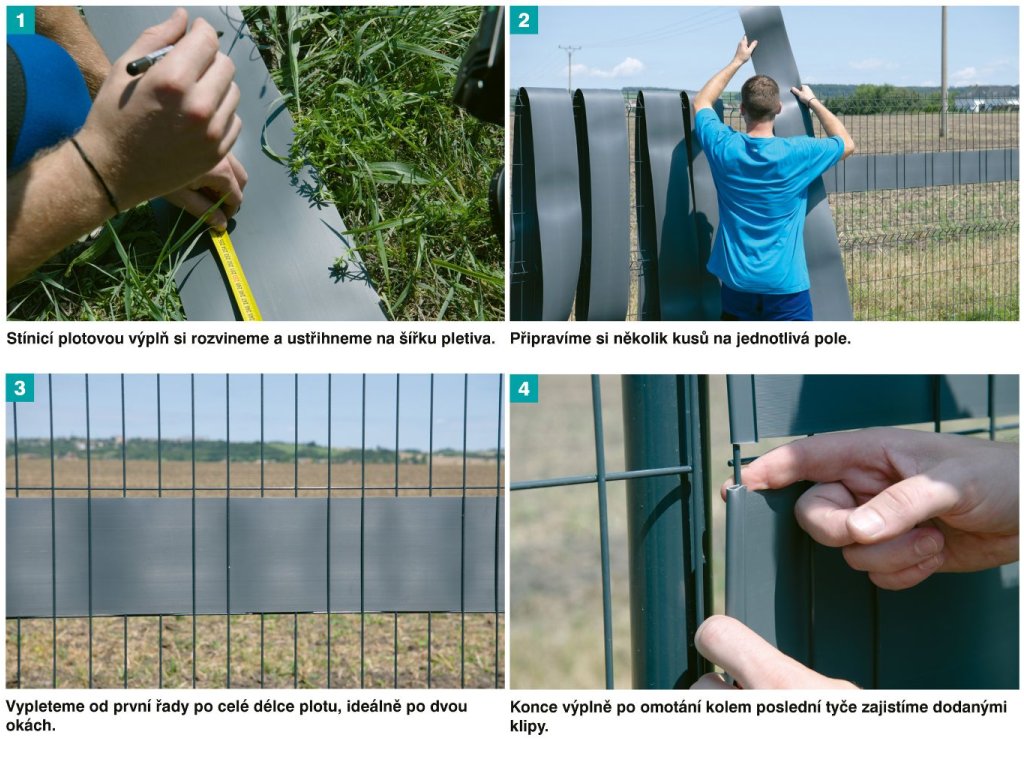 1

Stínicí plotovou výplň si rozvineme a ustřihneme na šířku pletiva.

2

Připravíme si několik kusů na jednotlivá pole.

3

Vypleteme od první řady po celé délce plotu, ideálně po dvou okách.

4

Konce výplně po omotání kolem poslední tyče zajistíme dodanými klipy.