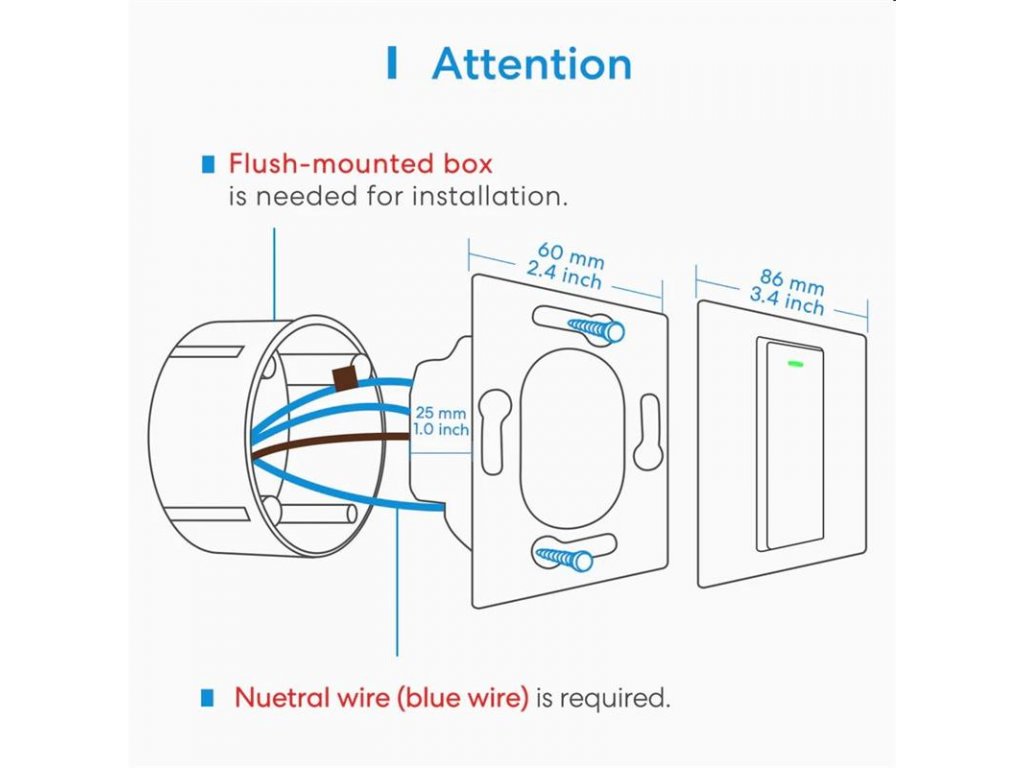 Attention

Flush-mounted box is needed for installation.

60 mm
2.4 inch

86 mm
3.4 inch

25 mm
1.0 inch

Nuetral wire (blue wire) is required.