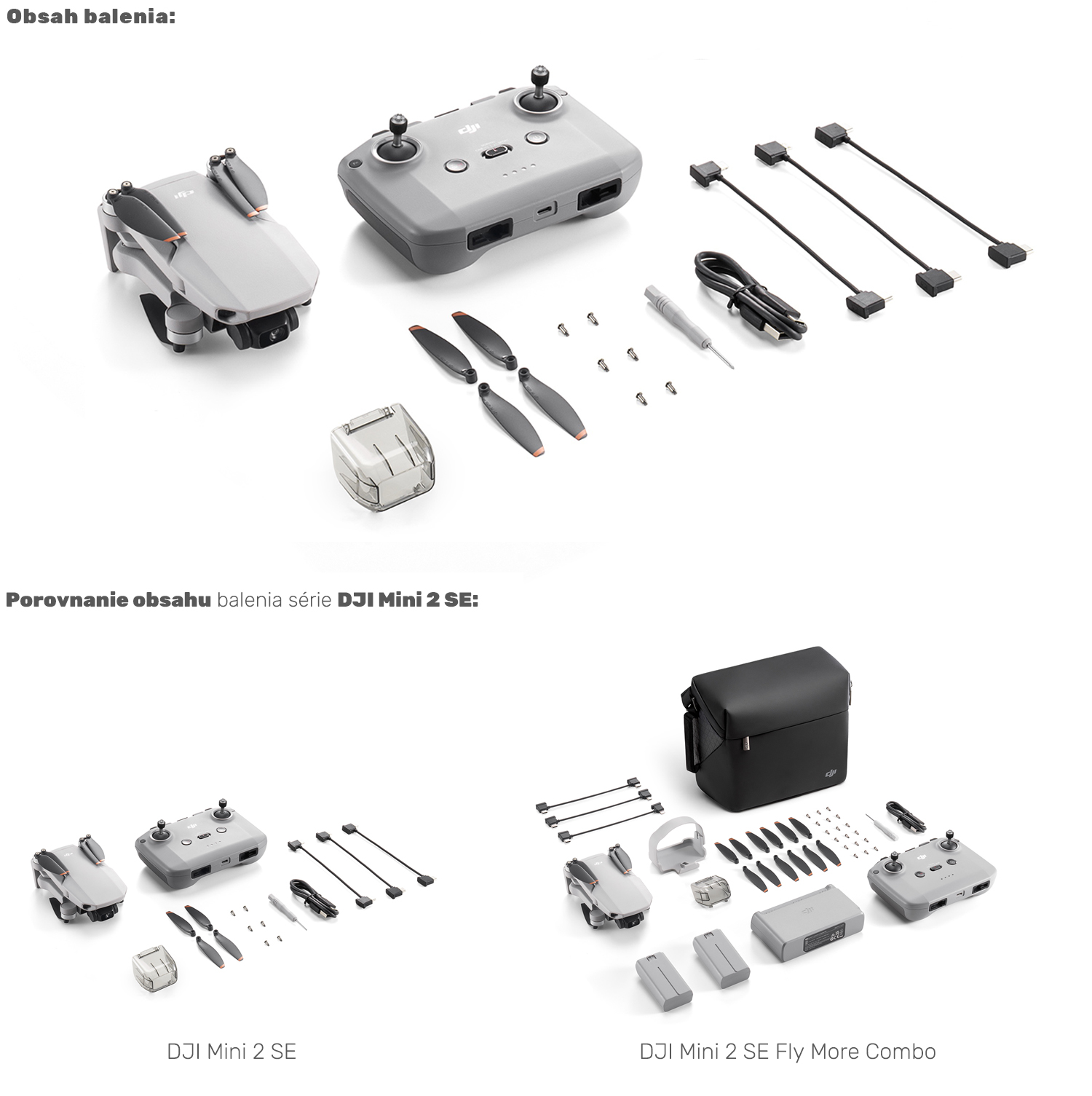 Obsah balenia:

Porovnanie obsahu balenia série DJI Mini 2 SE:

DJI Mini 2 SE

DJI Mini 2 SE Fly More Combo