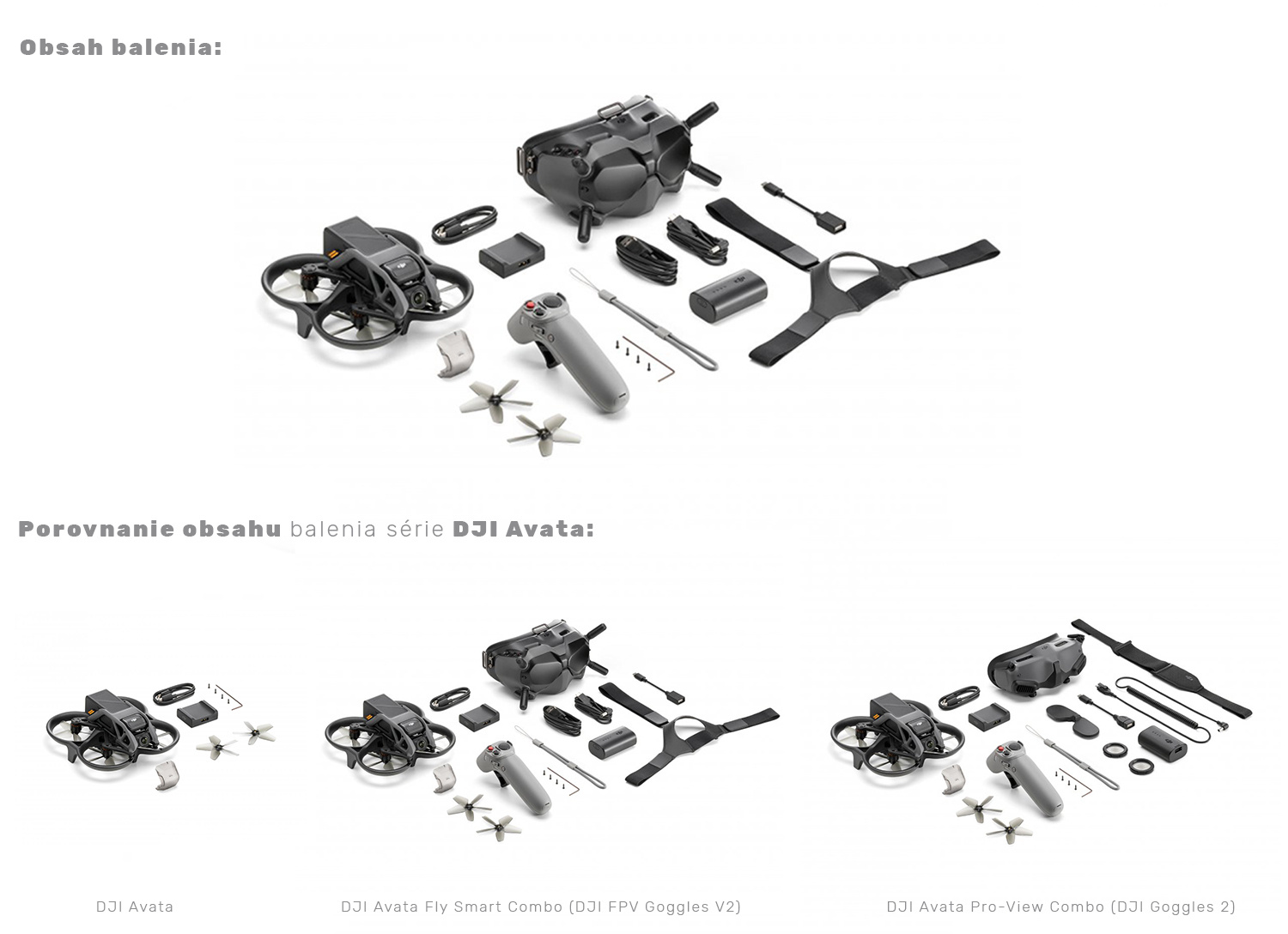 Obsah balenia:

Porovnanie obsahu balenia série DJI Avata:

DJI Avata

DJI Avata Fly Smart Combo (DJI FPV Goggles V2)

DJI Avata Pro-View Combo (DJI Goggles 2)