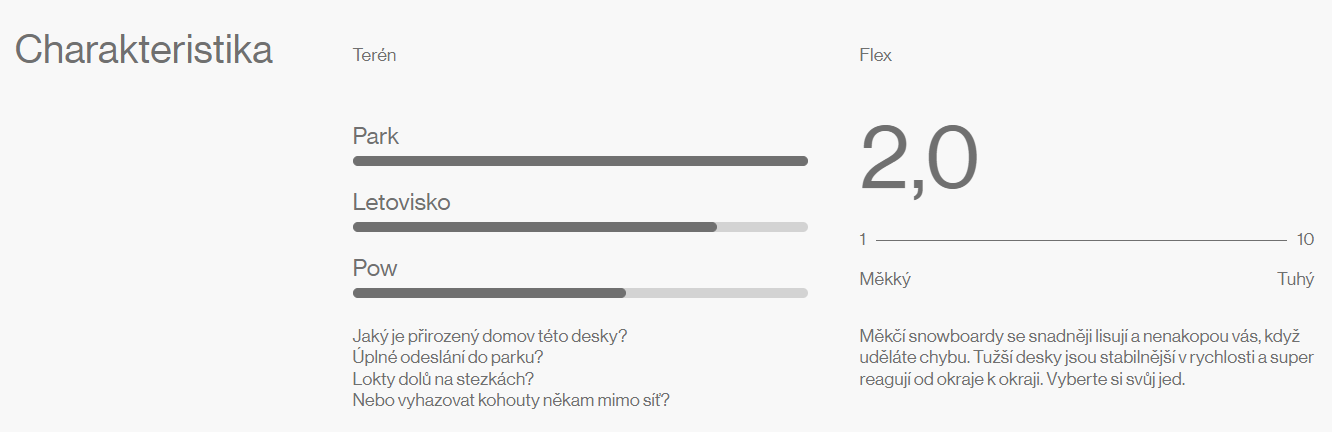 Charakteristika

Terén

Park

Letovisko

Pow

Jaký je přirozený domov této desky?
Úplné odeslání do parku?
Lokty dolů na stezkách?
Nebo vyhazovat kohouty někam mimo síť?

Flex

2,0

1 10

Měkký Tuhý

Měkčí snowboardy se snadněji lisují a nenakopou vás, když uděláte chybu. Tužší desky jsou stabilnější v rychlosti a super reagují od okraje k okraji. Vyberte si svůj jed.