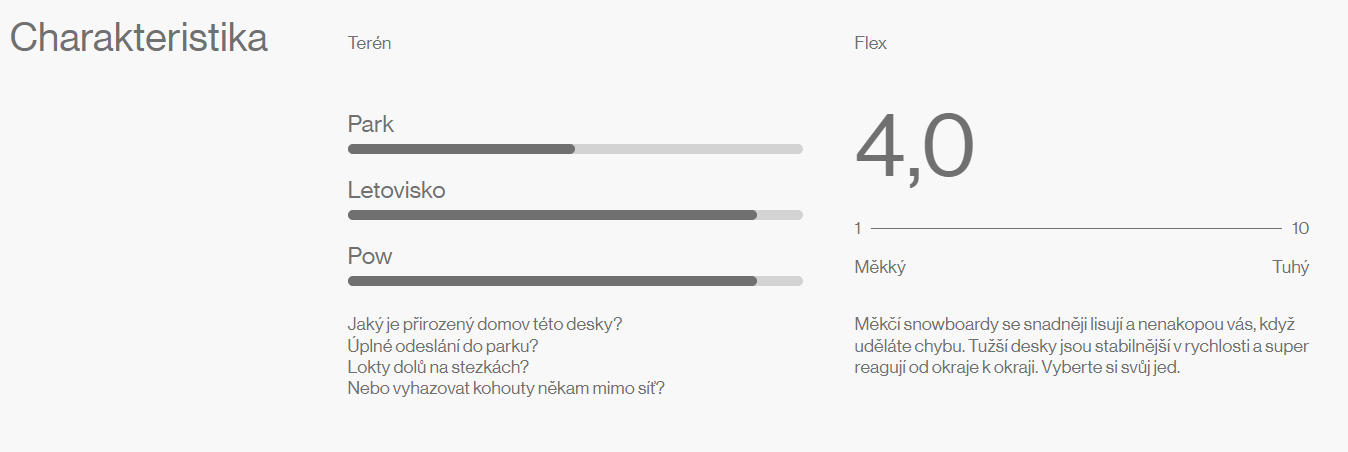 Charakteristika

Terén

Park

Letovisko

Pow

Jaký je přirozený domov této desky? Úplné odeslání do parku? Lokty dolů na stezkách? Nebo vyhazovat kohouty někam mimo síť?

Flex

4,0

1 10

Měkký Tuhý

Měkčí snowboardy se snadněji lisují a nenakopou vás, když uděláte chybu. Tužší desky jsou stabilnější v rychlosti a super reagují od okraje k okraji. Vyberte si svůj jed.