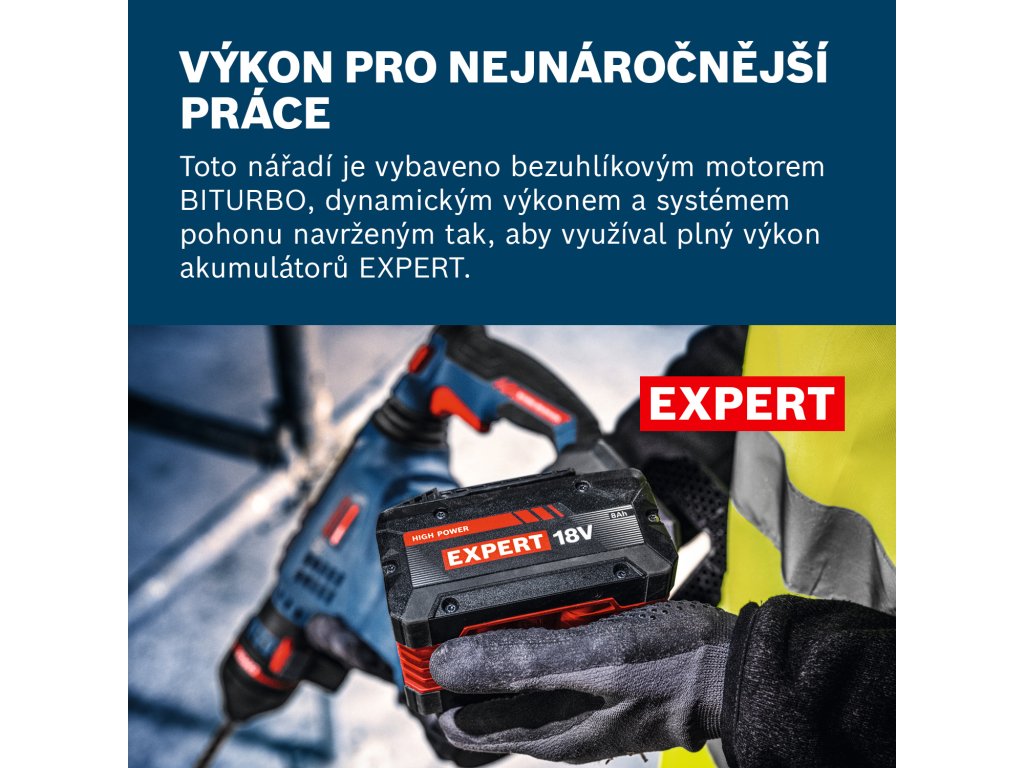 VÝKON PRO NEJNÁROČNĚJŠÍ PRÁCE

Toto nářadí je vybaveno bezuhlíkovým motorem BITURBO, dynamickým výkonem a systémem pohonu navrženým tak, aby využíval plný výkon akumulátorů EXPERT.

EXPERT

HIGH POWER
EXPERT 18V
8Ah