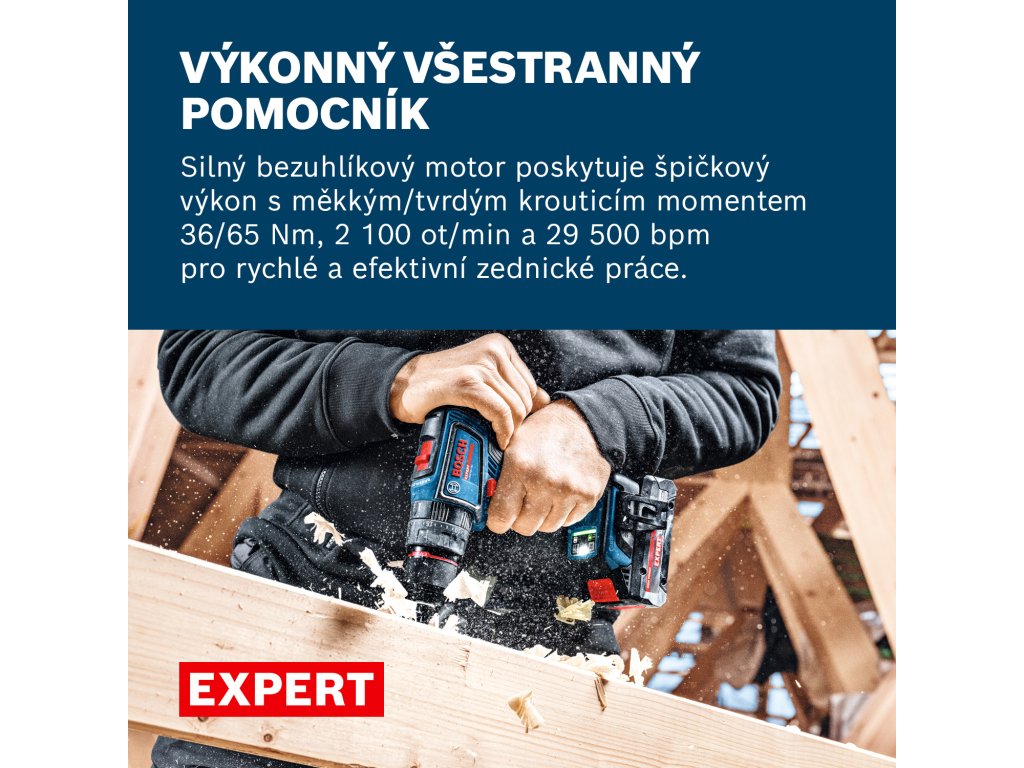 VÝKONNÝ VŠESTRANNÝ POMOCNÍK

Silný bezuhlíkový motor poskytuje špičkový výkon s měkkým/tvrdým krouticím momentem 36/65 Nm, 2 100 ot/min a 29 500 bpm pro rychlé a efektivní zednické práce.

BOSCH

EXPERT