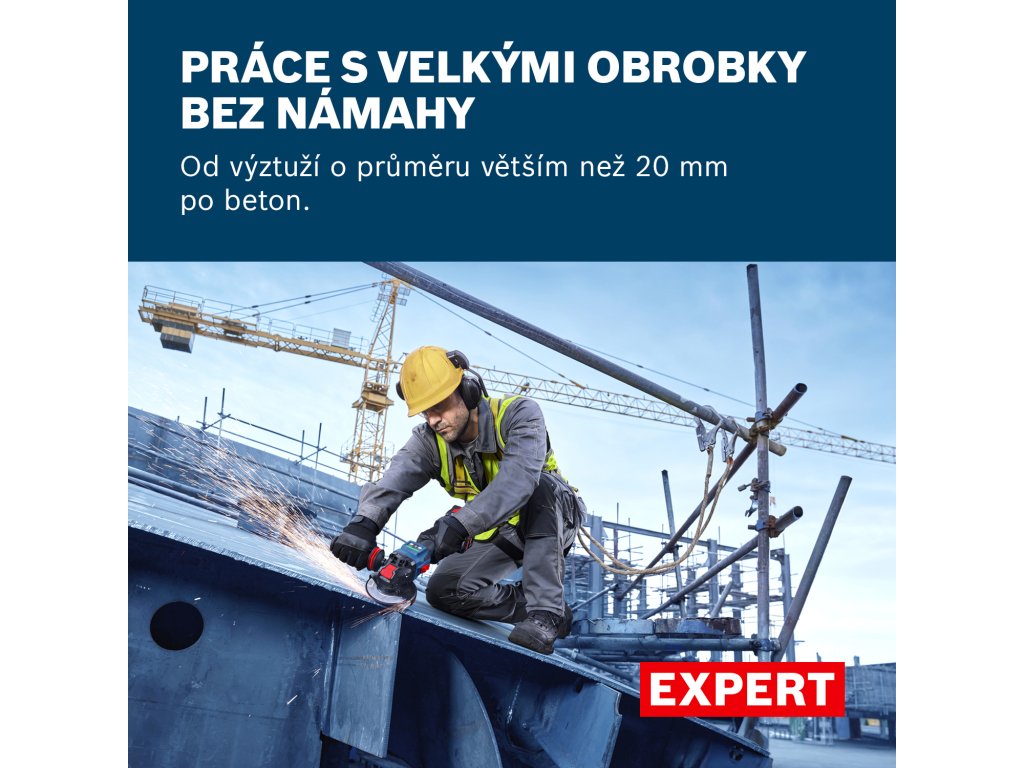 PRÁCE S VELKÝMI OBROBKY BEZ NÁMAHY

Od výztuží o průměru větším než 20 mm po beton.

EXPERT