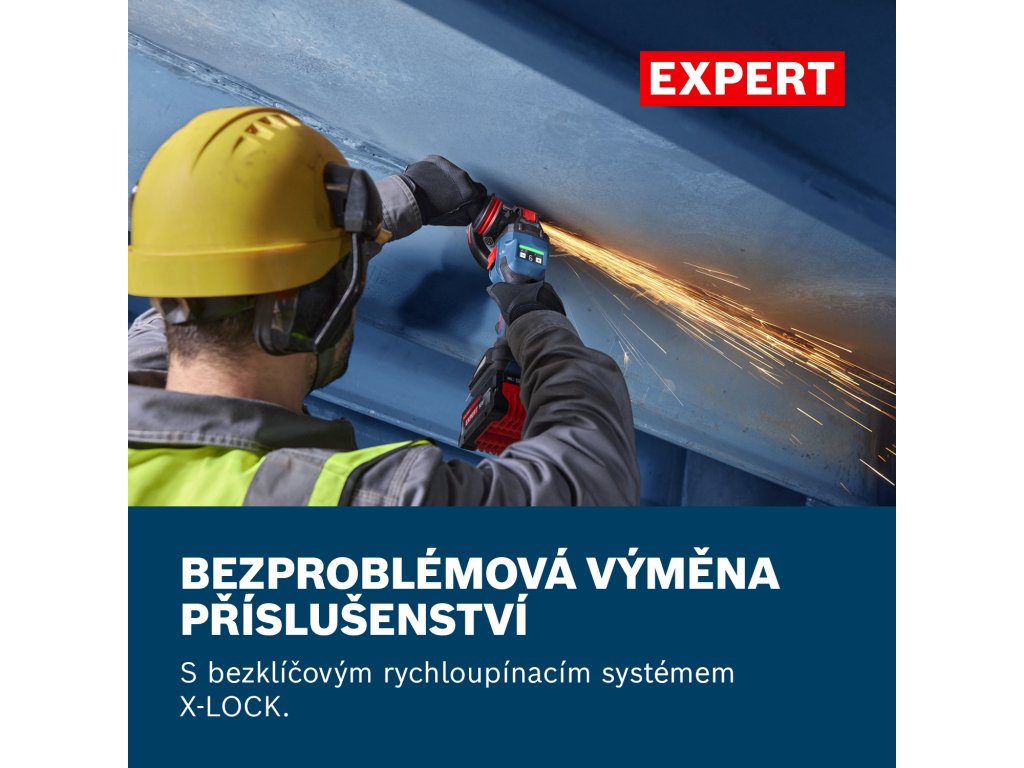 EXPERT

BEZPROBLÉMOVÁ VÝMĚNA PŘÍSLUŠENSTVÍ

S bezklíčovým rychloupínacím systémem X-LOCK.