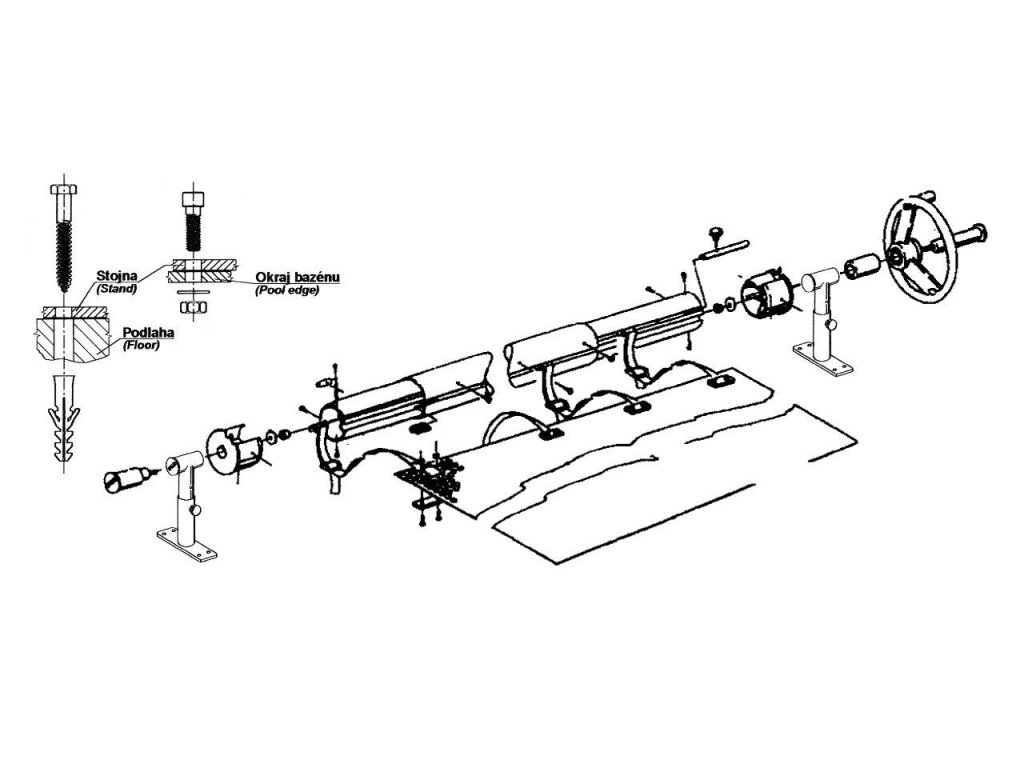 Stojna
(Stand)

Okraj bazénu
(Pool edge)

Podlaha
(Floor)