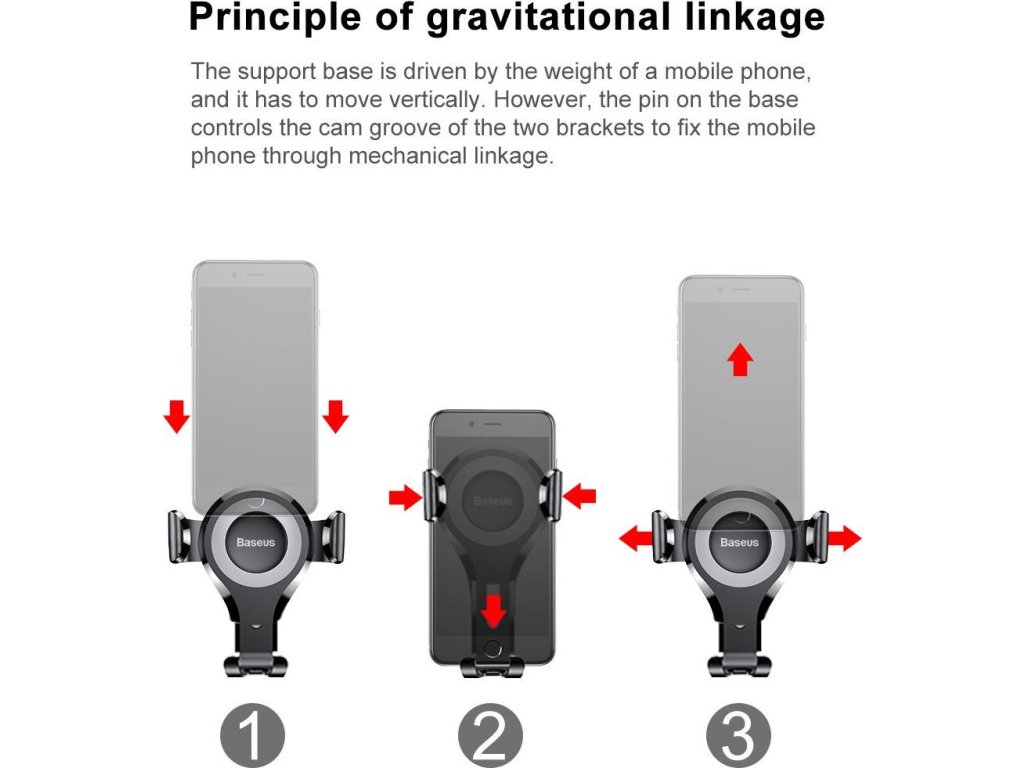 Principle of gravitational linkage

The support base is driven by the weight of a mobile phone, and it has to move vertically. However, the pin on the base controls the cam groove of the two brackets to fix the mobile phone through mechanical linkage.

Baseus

Baseus

Baseus

1

2

3