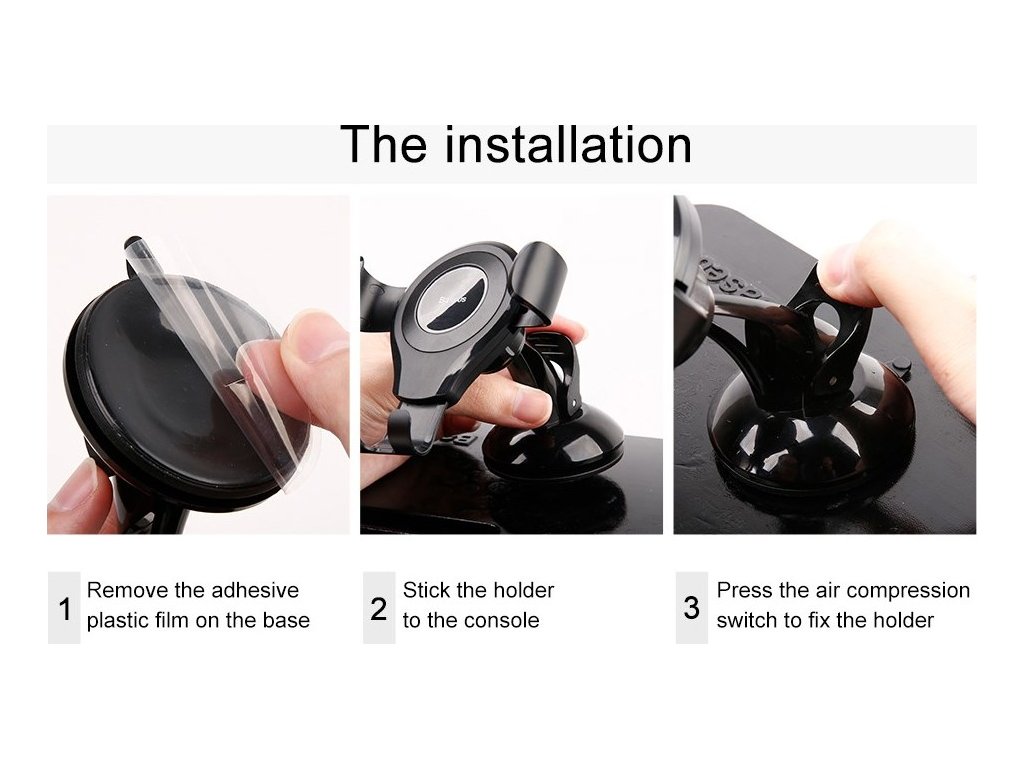 The installation

Baseus

1 Remove the adhesive plastic film on the base

2 Stick the holder to the console

3 Press the air compression switch to fix the holder