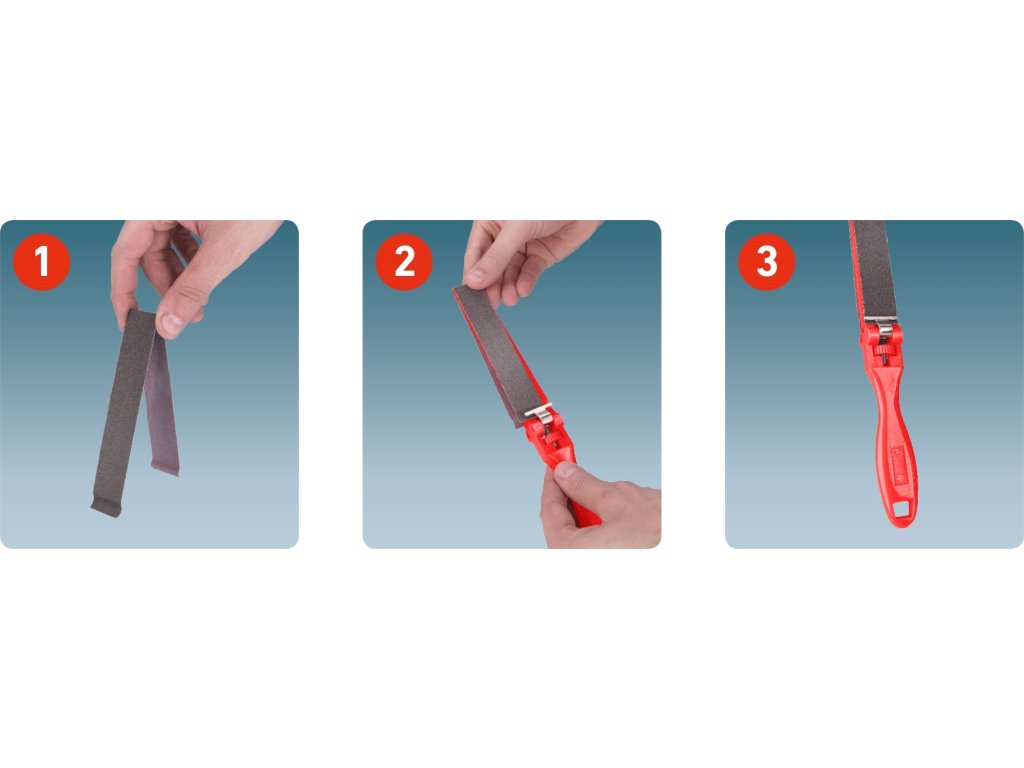 1

2

3