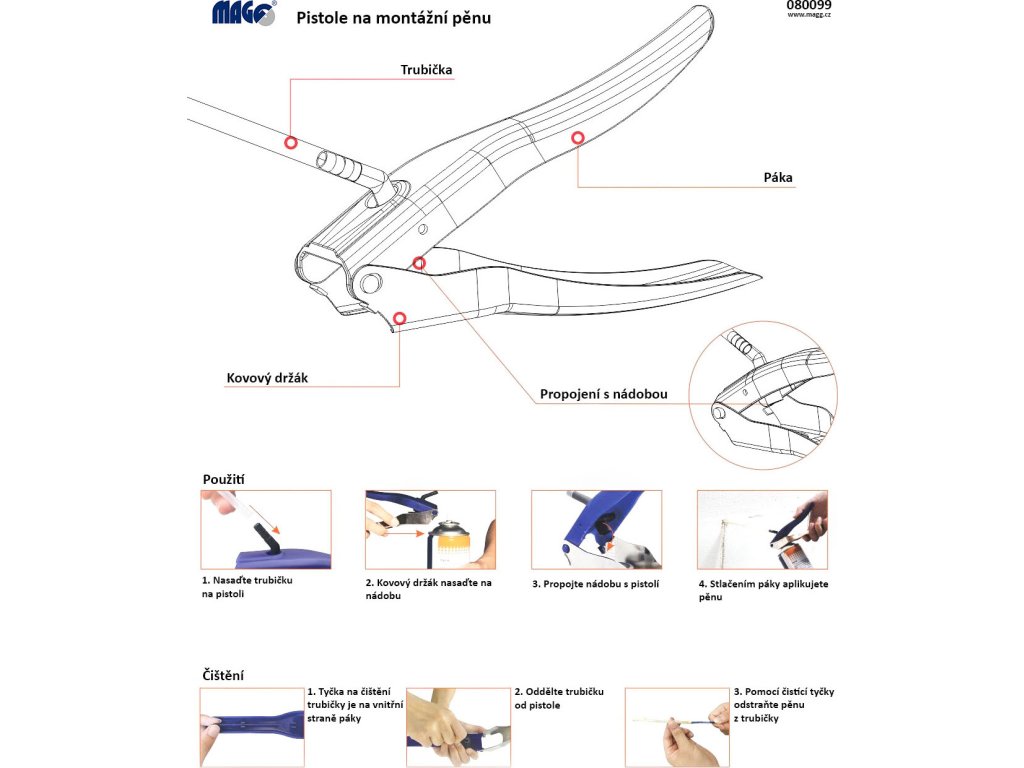 MAGG

Pistole na montážní pěnu

080099
www.magg.cz

Trubička

Páka

Kovový držák

Propojení s nádobou

Použití

1. Nasaďte trubičku na pistoli

2. Kovový držák nasaďte na nádobu

3. Propojte nádobu s pistolí

4. Stlačením páky aplikujete pěnu

Čištění

1. Tyčka na čištění trubičky je na vnitřní straně páky

2. Oddělte trubičku od pistole

3. Pomocí čistící tyčky odstraňte pěnu z trubičky